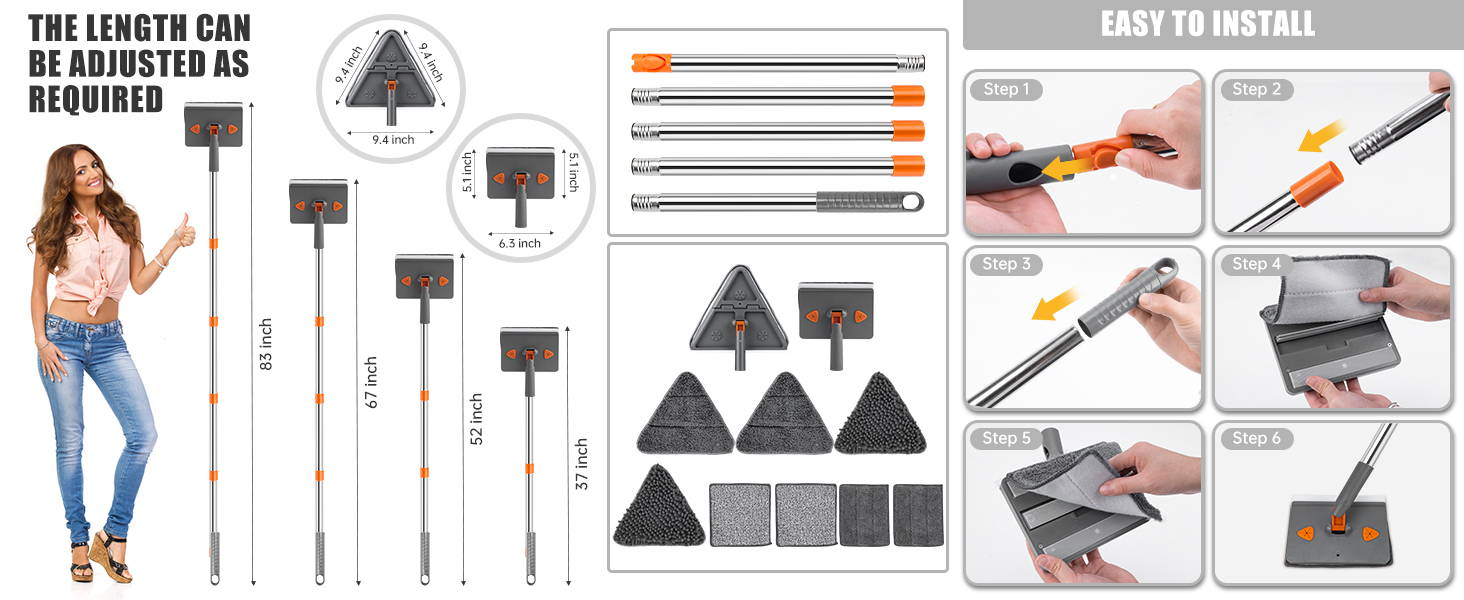 THE LENGTH CAN BE ADJUSTED AS REQUIRED

9.4 inch
9.4 inch
9.4 inch

5.1 inch
5.1 inch
6.3 inch

83 inch
67 inch
52 inch
37 inch

EASY TO INSTALL

Step 1
Step 2
Step 3
Step 4
Step 5
Step 6