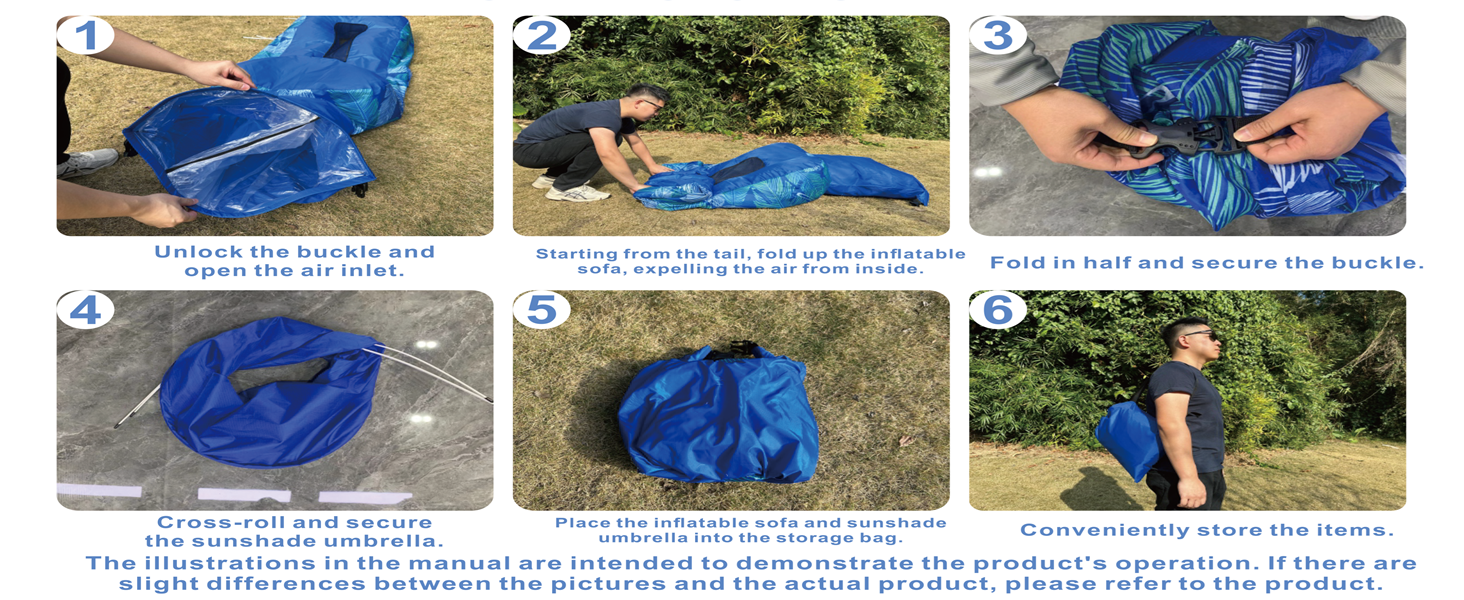 1

Unlock the buckle and open the air inlet.

2

Starting from the tail, fold up the inflatable sofa, expelling the air from inside.

3

Fold in half and secure the buckle.

4

Cross-roll and secure the sunshade umbrella.

5

Place the inflatable sofa and sunshade umbrella into the storage bag.

6

Conveniently store the items.

The illustrations in the manual are intended to demonstrate the product's operation. If there are slight differences between the pictures and the actual product, please refer to the product.