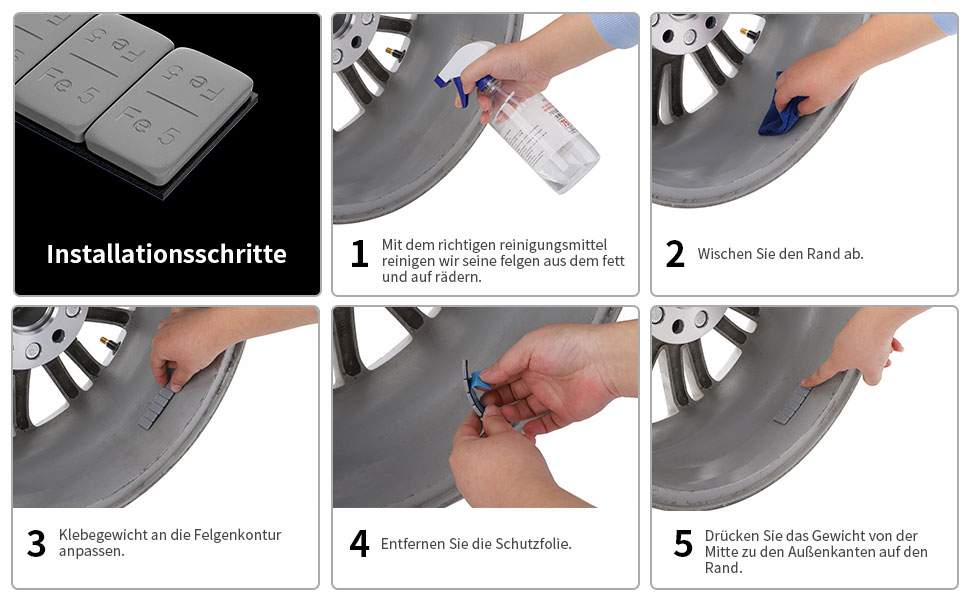 Fe 5
Fe 5
Fe 5
Fe 5

Installationsschritte

1 Mit dem richtigen reinigungsmittel reinigen wir seine felgen aus dem fett und auf rädern.

2 Wischen Sie den Rand ab.

3 Klebegewicht an die Felgenkontur anpassen.

4 Entfernen Sie die Schutzfolie.

5 Drücken Sie das Gewicht von der Mitte zu den Außenkanten auf den Rand.