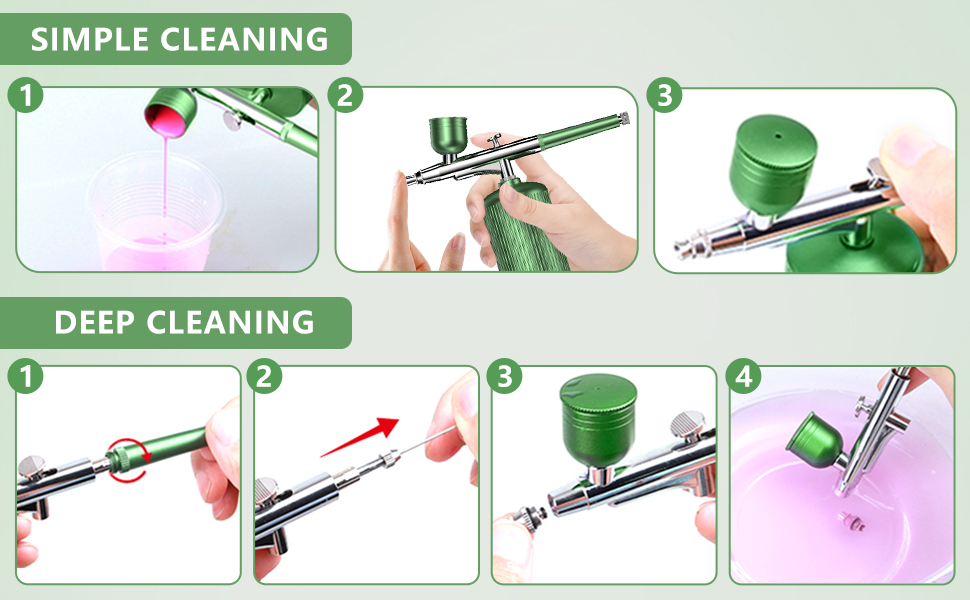 SIMPLE CLEANING

1

2

3

DEEP CLEANING

1

2

3

4