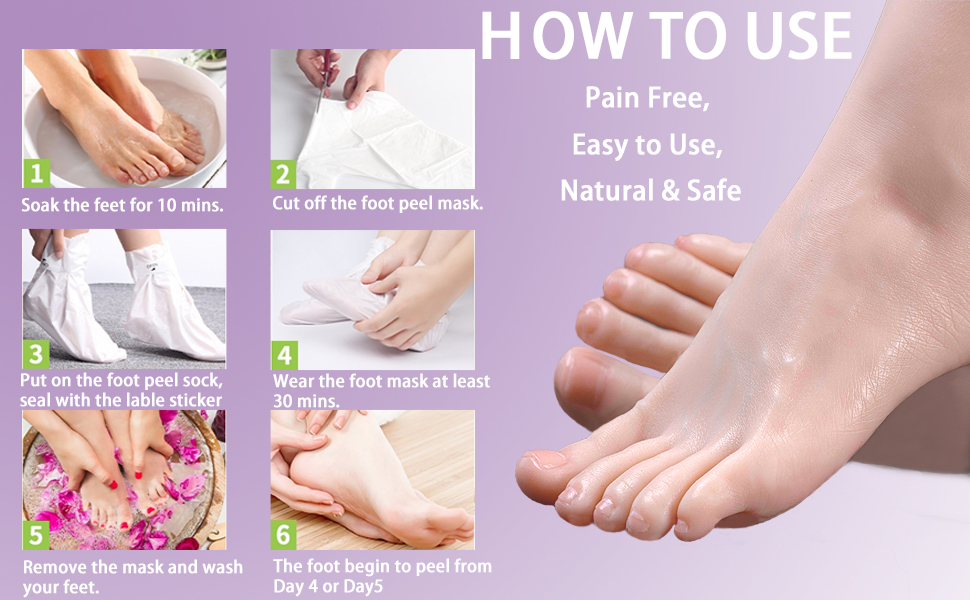 HOW TO USE

Pain Free,
Easy to Use,
Natural & Safe

1
Soak the feet for 10 mins.

2
Cut off the foot peel mask.

3
Put on the foot peel sock, seal with the lable sticker

4
Wear the foot mask at least 30 mins.

5
Remove the mask and wash your feet.

6
The foot begin to peel from Day 4 or Day5