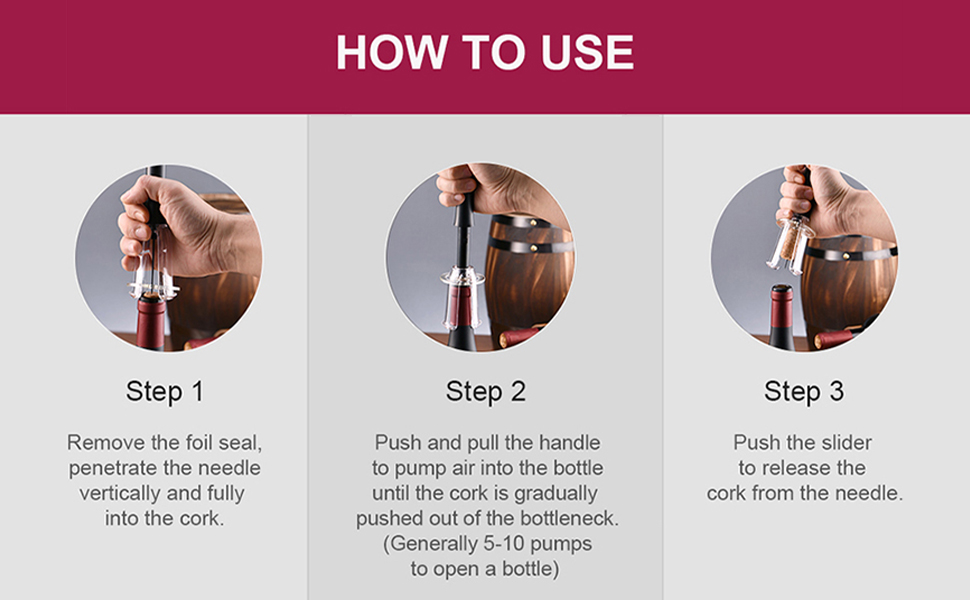 HOW TO USE

Step 1

Remove the foil seal, penetrate the needle vertically and fully into the cork.

Step 2

Push and pull the handle to pump air into the bottle until the cork is gradually pushed out of the bottleneck. (Generally 5-10 pumps to open a bottle)

Step 3

Push the slider to release the cork from the needle.