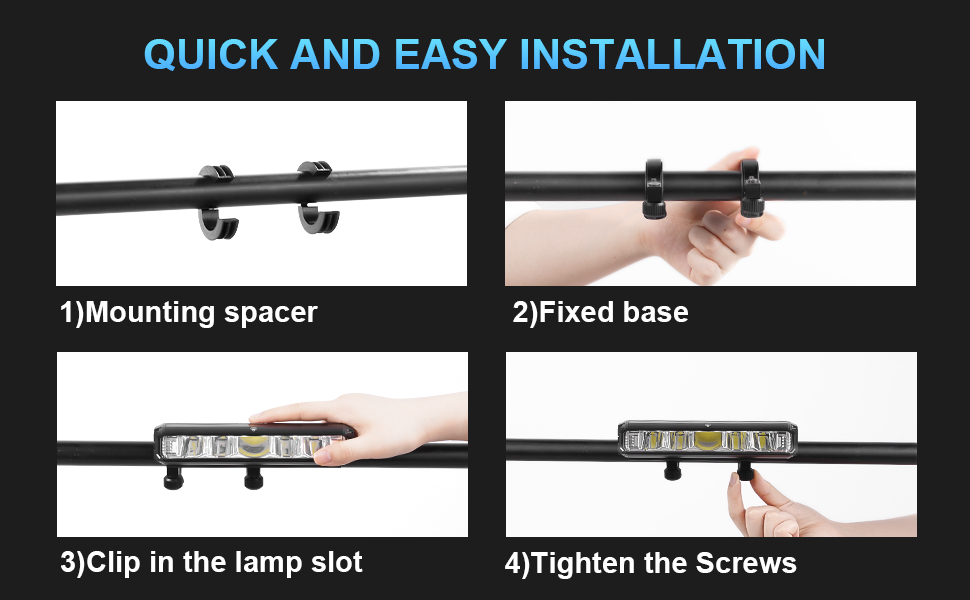 QUICK AND EASY INSTALLATION

1)Mounting spacer

2)Fixed base

3)Clip in the lamp slot

4)Tighten the Screws