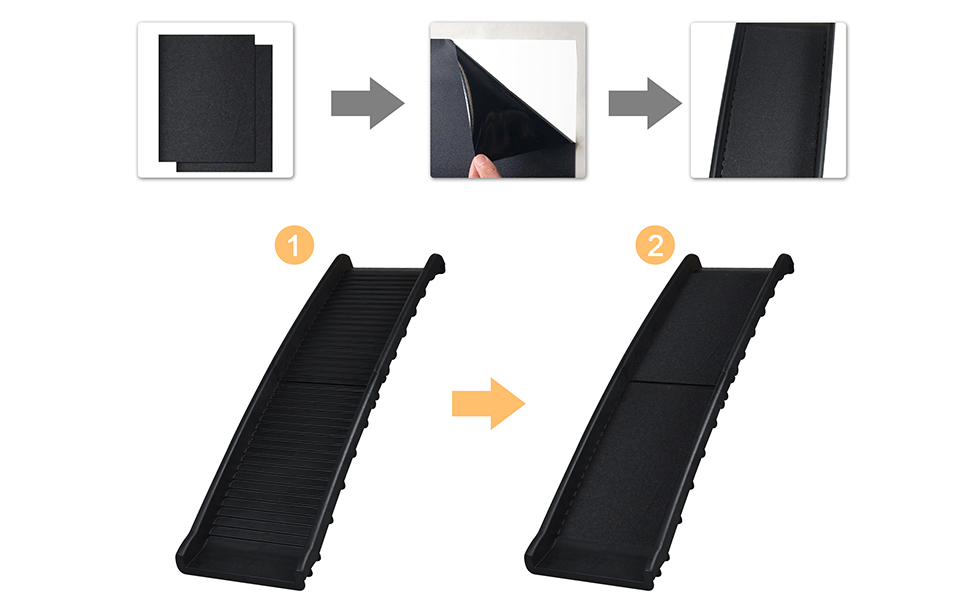 1

2