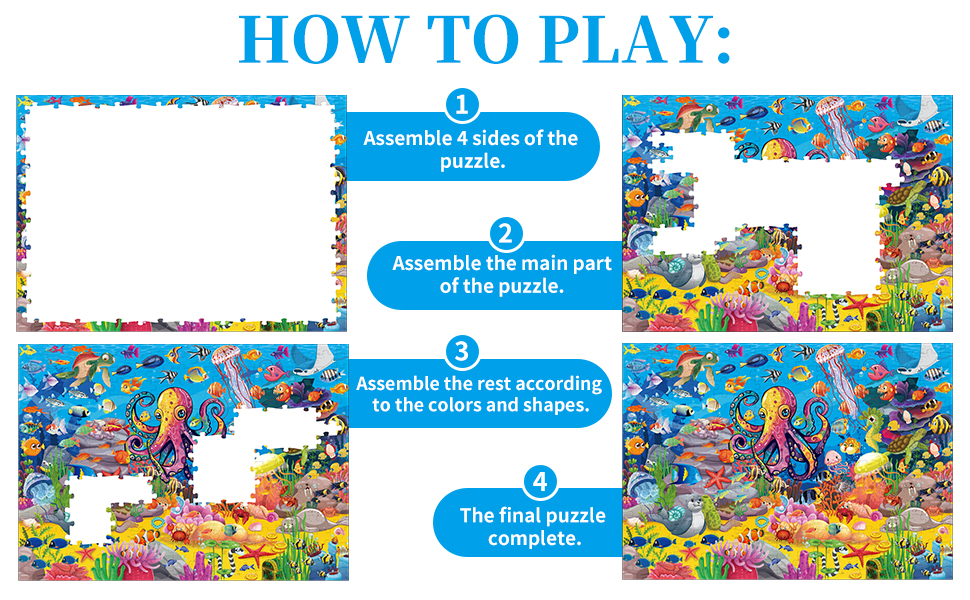 HOW TO PLAY:

1
Assemble 4 sides of the puzzle.

2
Assemble the main part of the puzzle.

3
Assemble the rest according to the colors and shapes.

4
The final puzzle complete.