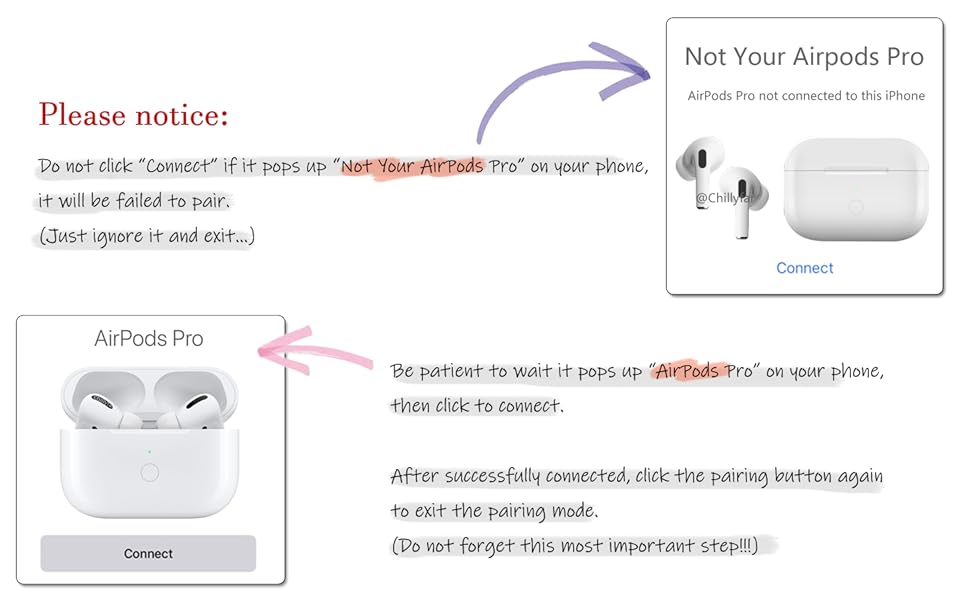 Please notice:

Do not click "Connect" if it pops up "Not Your AirPods Pro" on your phone, it will be failed to pair.
(Just ignore it and exit...)

Not Your Airpods Pro

AirPods Pro not connected to this iPhone

@Chillyfal

Connect

AirPods Pro

Connect

Be patient to wait it pops up "AirPods Pro" on your phone, then click to connect.

After successfully connected, click the pairing button again to exit the pairing mode.
(Do not forget this most important step!!!)