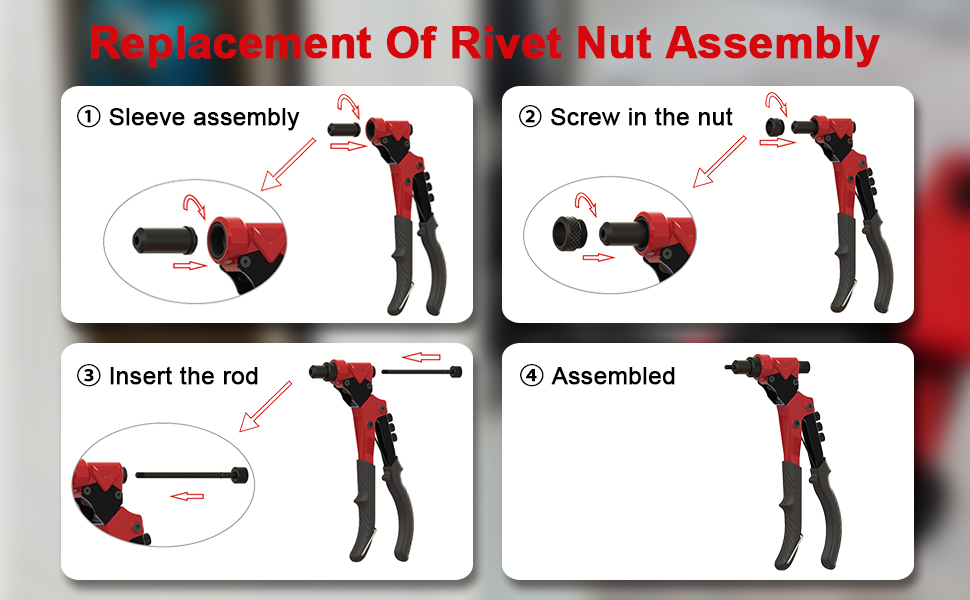 Replacement Of Rivet Nut Assembly

① Sleeve assembly

② Screw in the nut

③ Insert the rod

④ Assembled