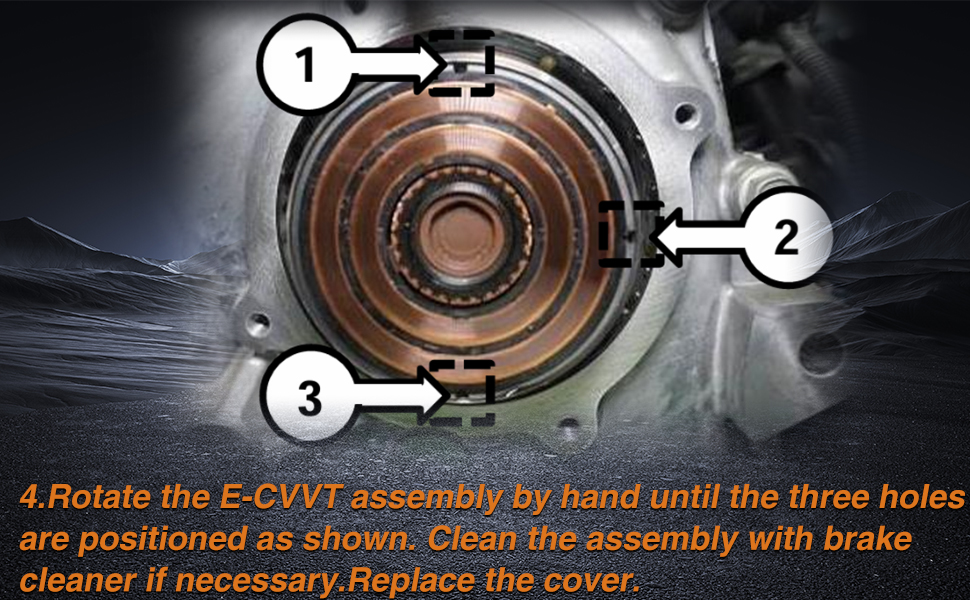 1

2

3

4.Rotate the E-CVVT assembly by hand until the three holes are positioned as shown. Clean the assembly with brake cleaner if necessary.Replace the cover.