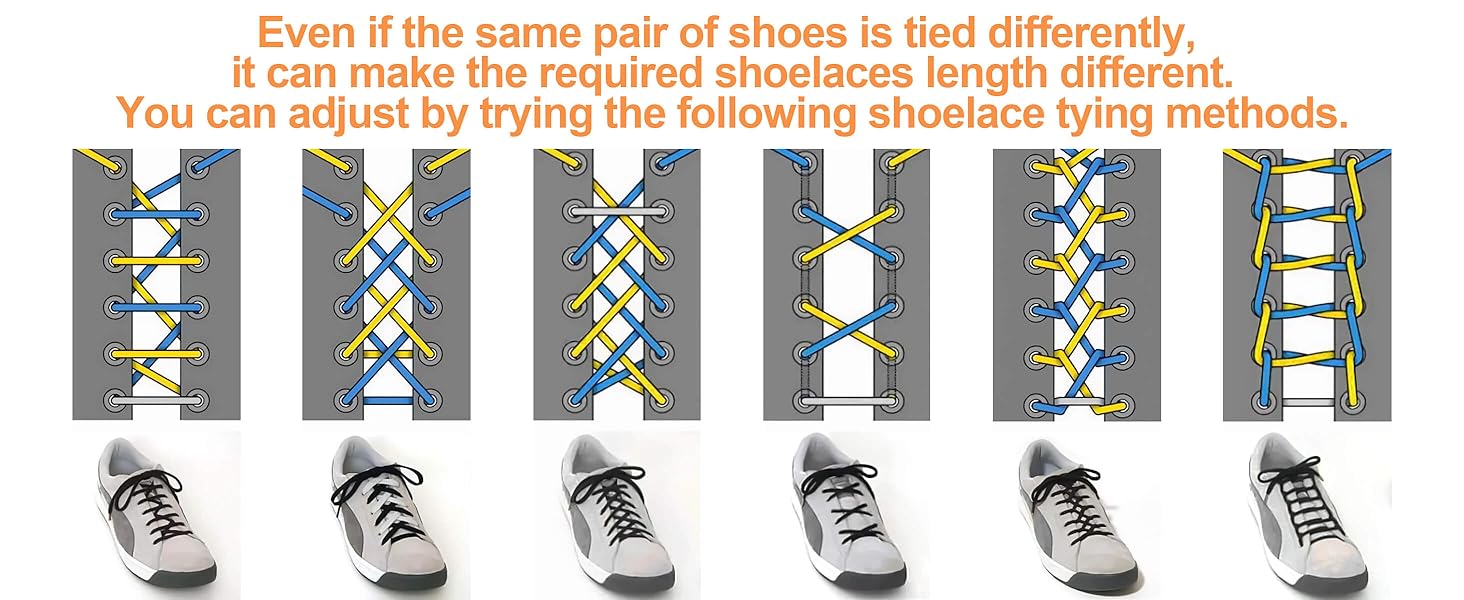 Even if the same pair of shoes is tied differently,
it can make the required shoelaces length different.
You can adjust by trying the following shoelace tying methods.