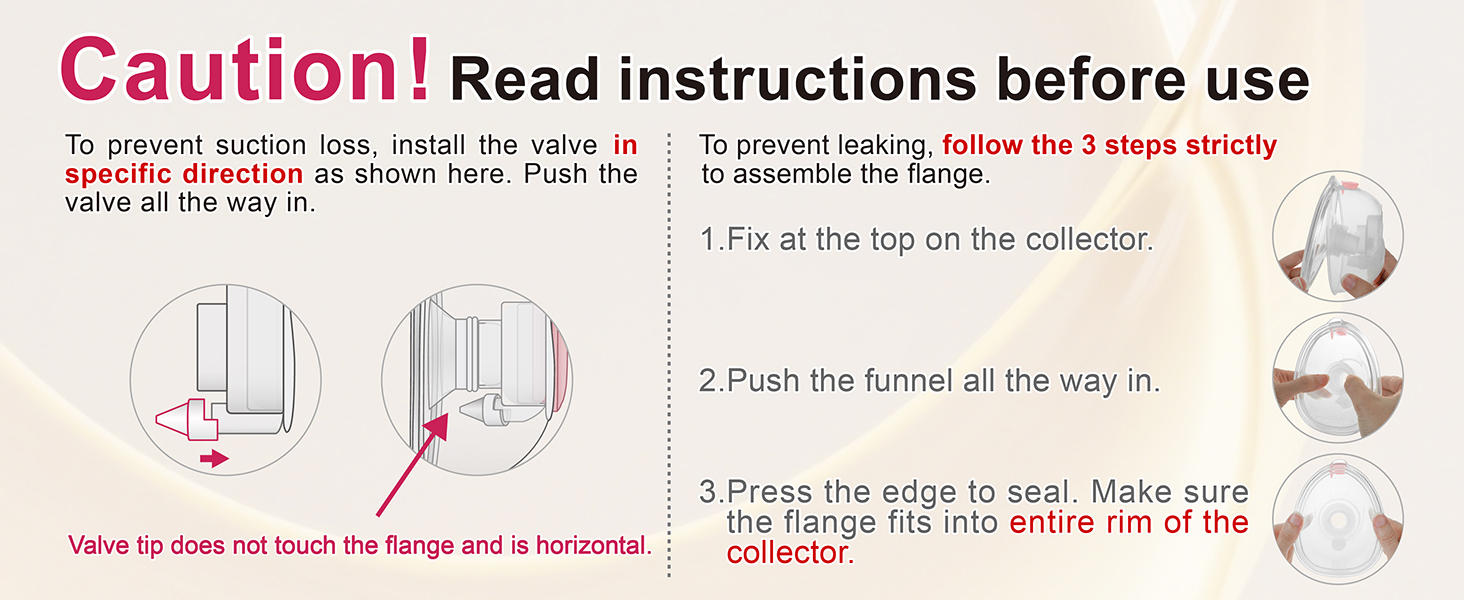 Caution! Read instructions before use

To prevent suction loss, install the valve in specific direction as shown here. Push the valve all the way in.

Valve tip does not touch the flange and is horizontal.

To prevent leaking, follow the 3 steps strictly to assemble the flange.

1.Fix at the top on the collector.

2.Push the funnel all the way in.

3.Press the edge to seal. Make sure the flange fits into entire rim of the collector.