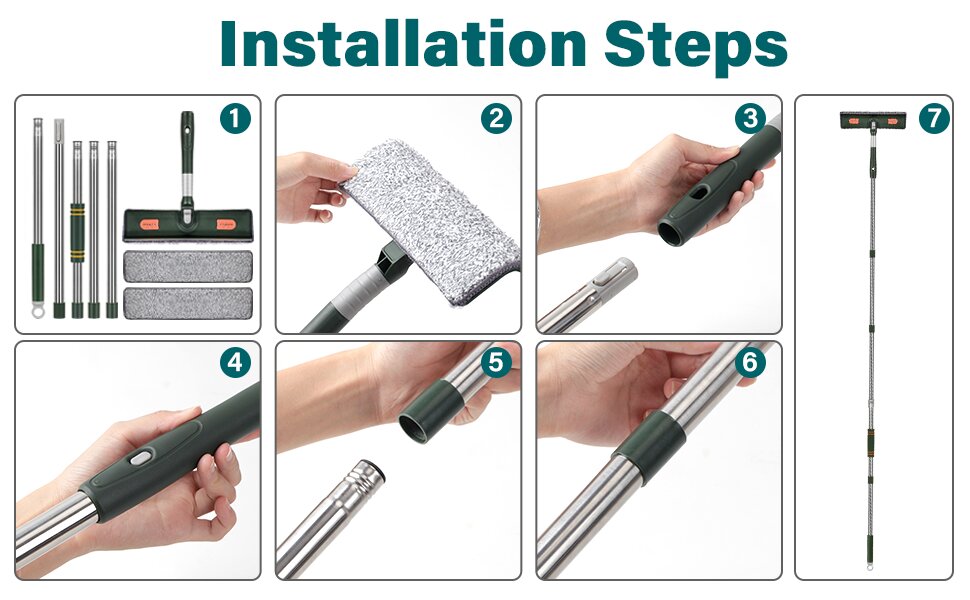 Installation Steps

1

2

3

4

5

6

7