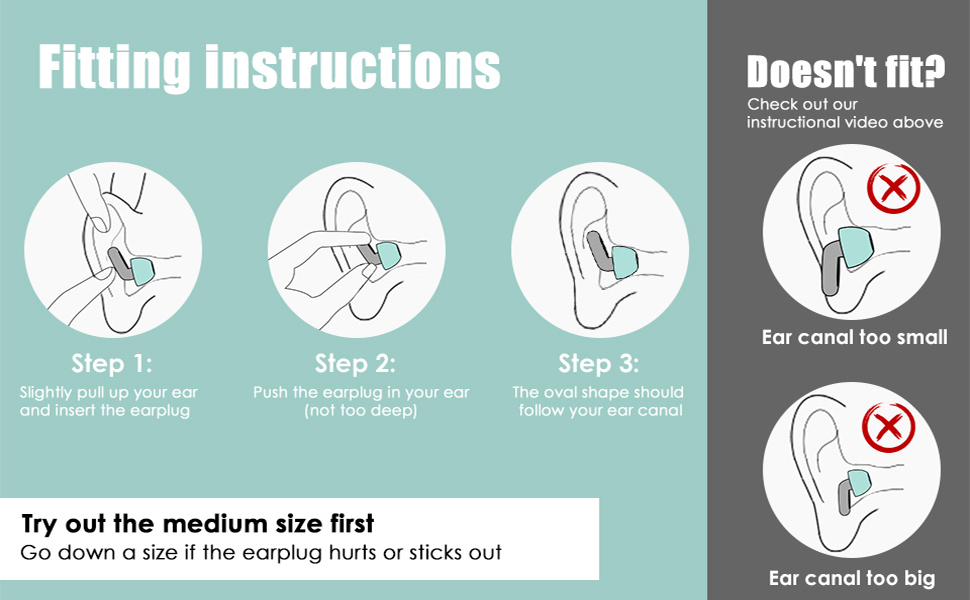 Fitting instructions

Step 1:
Slightly pull up your ear and insert the earplug

Step 2:
Push the earplug in your ear (not too deep)

Step 3:
The oval shape should follow your ear canal

Try out the medium size first
Go down a size if the earplug hurts or sticks out

Doesn't fit?
Check out our instructional video above

Ear canal too small

Ear canal too big