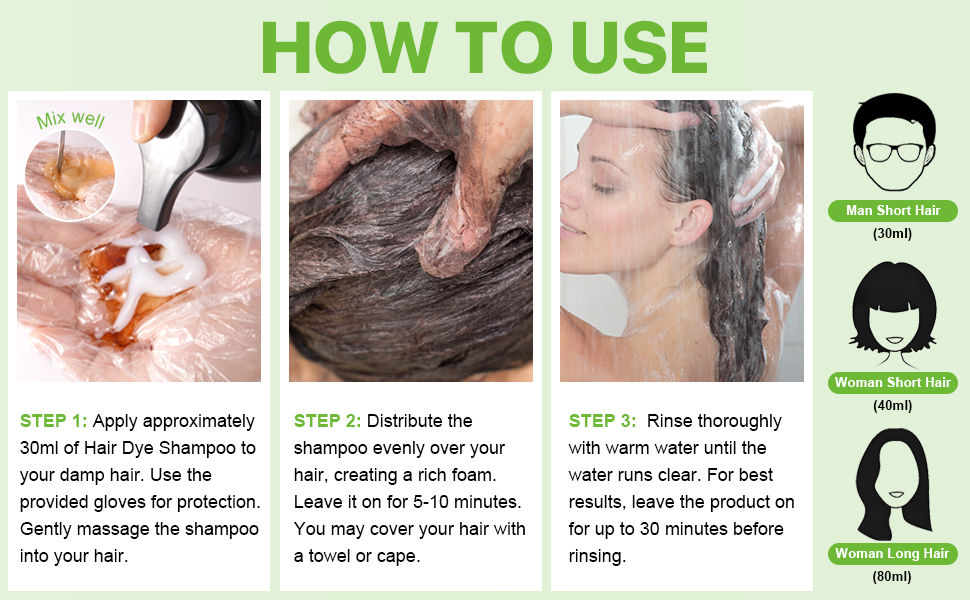 HOW TO USE

Mix well

STEP 1: Apply approximately 30ml of Hair Dye Shampoo to your damp hair. Use the provided gloves for protection. Gently massage the shampoo into your hair.

STEP 2: Distribute the shampoo evenly over your hair, creating a rich foam. Leave it on for 5-10 minutes. You may cover your hair with a towel or cape.

STEP 3: Rinse thoroughly with warm water until the water runs clear. For best results, leave the product on for up to 30 minutes before rinsing.

Man Short Hair
(30ml)

Woman Short Hair
(40ml)

Woman Long Hair
(80ml)