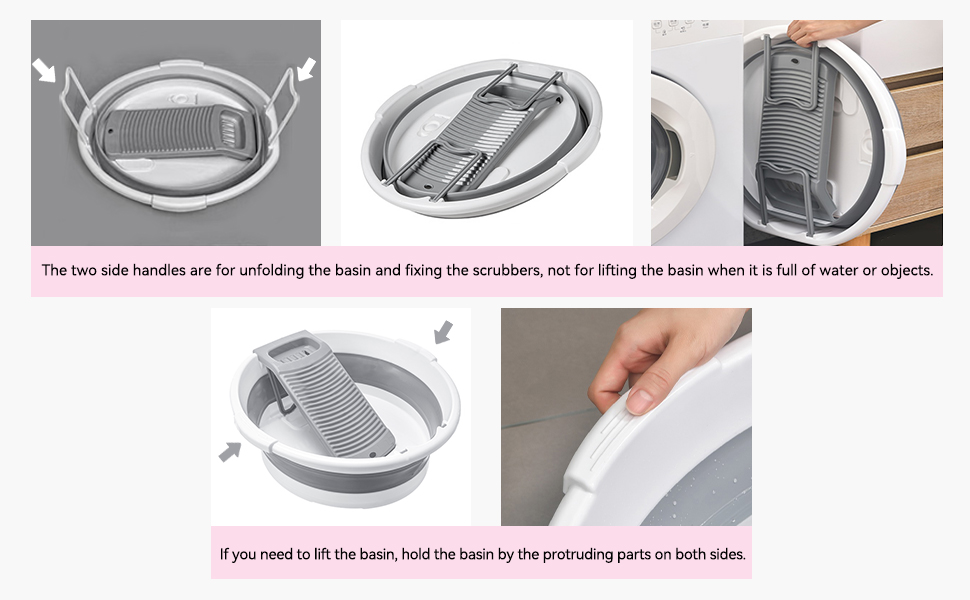 The two side handles are for unfolding the basin and fixing the scrubbers, not for lifting the basin when it is full of water or objects.

If you need to lift the basin, hold the basin by the protruding parts on both sides.