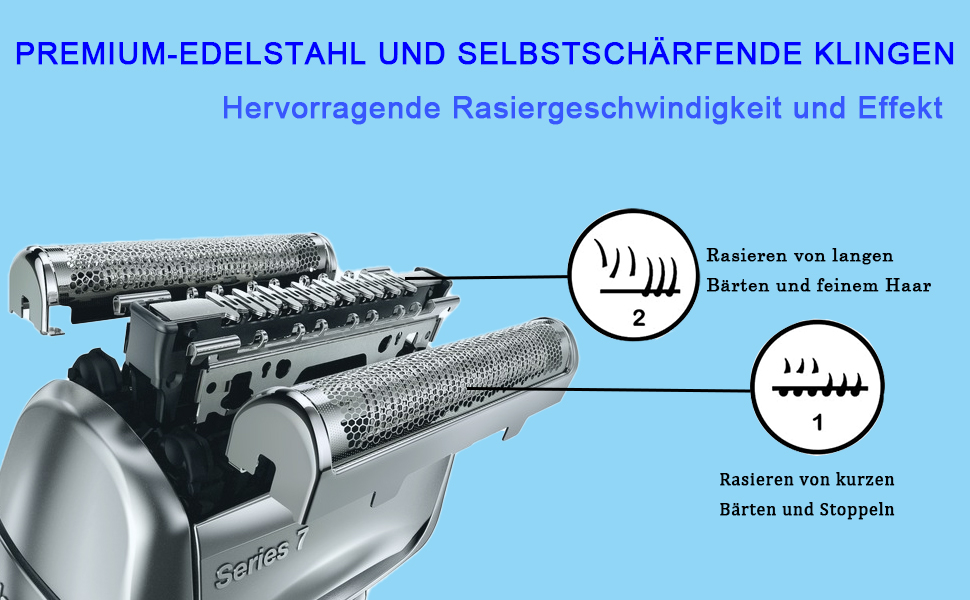 PREMIUM-EDELSTAHL UND SELBSTSCHÄRFENDE KLINGEN

Hervorragende Rasiergeschwindigkeit und Effekt

2

Rasieren von langen Bärten und feinem Haar

1

Rasieren von kurzen Bärten und Stoppeln

Series 7