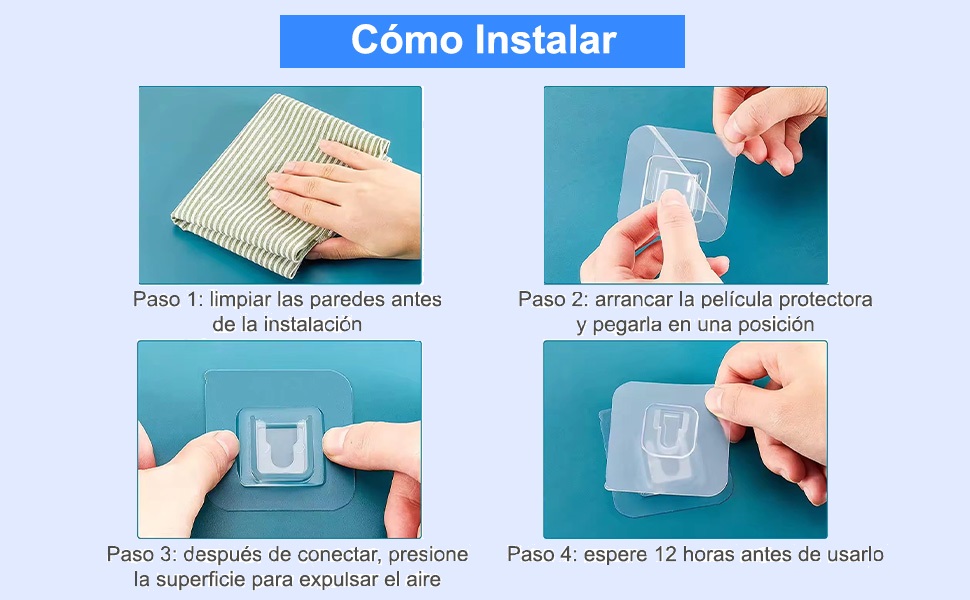 Cómo Instalar

Paso 1: limpiar las paredes antes de la instalación

Paso 2: arrancar la película protectora y pegarla en una posición

Paso 3: después de conectar, presione la superficie para expulsar el aire

Paso 4: espere 12 horas antes de usarlo