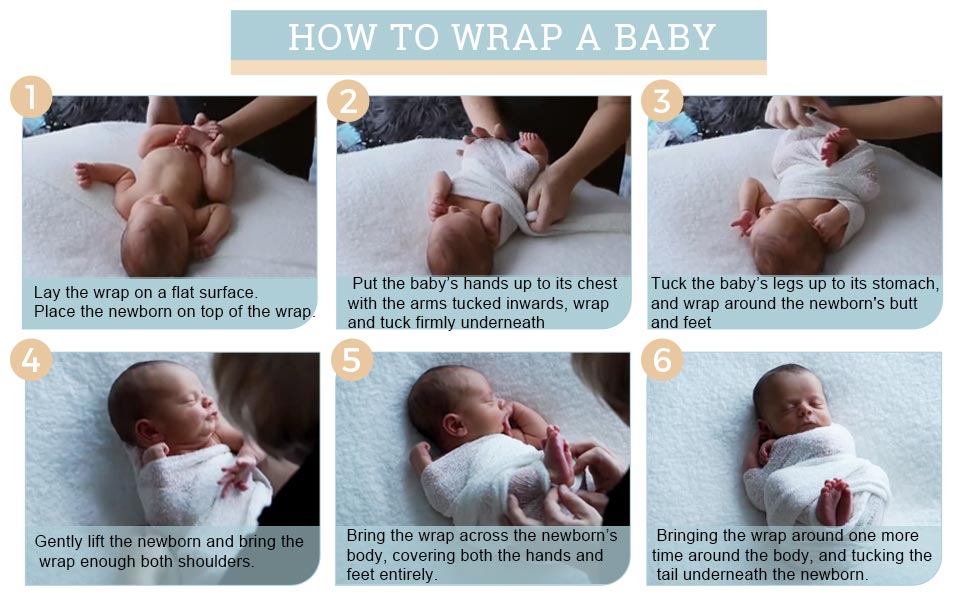 HOW TO WRAP A BABY

1
Lay the wrap on a flat surface. Place the newborn on top of the wrap.

2
Put the baby's hands up to its chest with the arms tucked inwards, wrap and tuck firmly underneath

3
Tuck the baby's legs up to its stomach, and wrap around the newborn's butt and feet

4
Gently lift the newborn and bring the wrap enough both shoulders.

5
Bring the wrap across the newborn's body, covering both the hands and feet entirely.

6
Bringing the wrap around one more time around the body, and tucking the tail underneath the newborn.