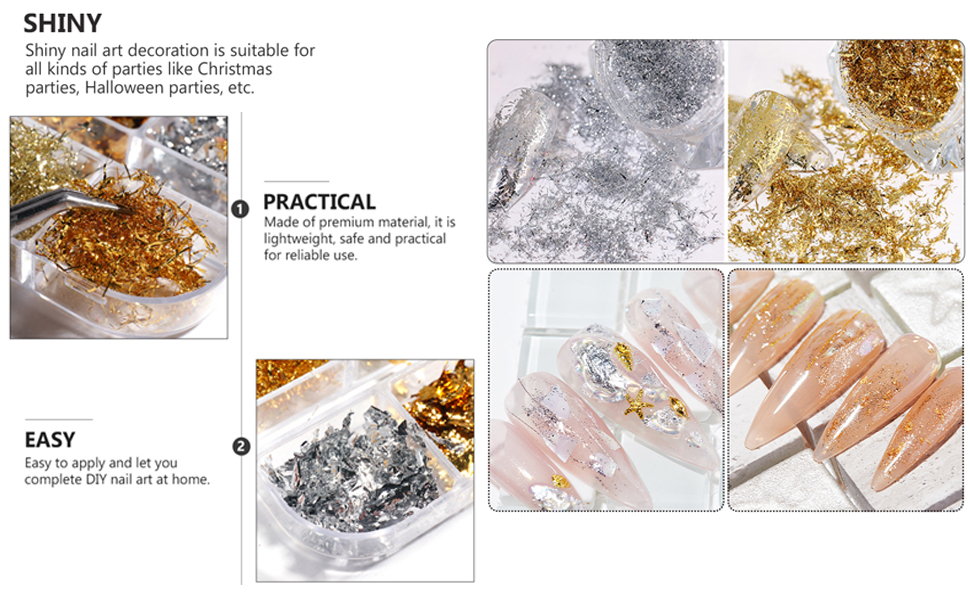 SHINY
Shiny nail art decoration is suitable for all kinds of parties like Christmas parties, Halloween parties, etc.

1
PRACTICAL
Made of premium material, it is lightweight, safe and practical for reliable use.

EASY
Easy to apply and let you complete DIY nail art at home.

2