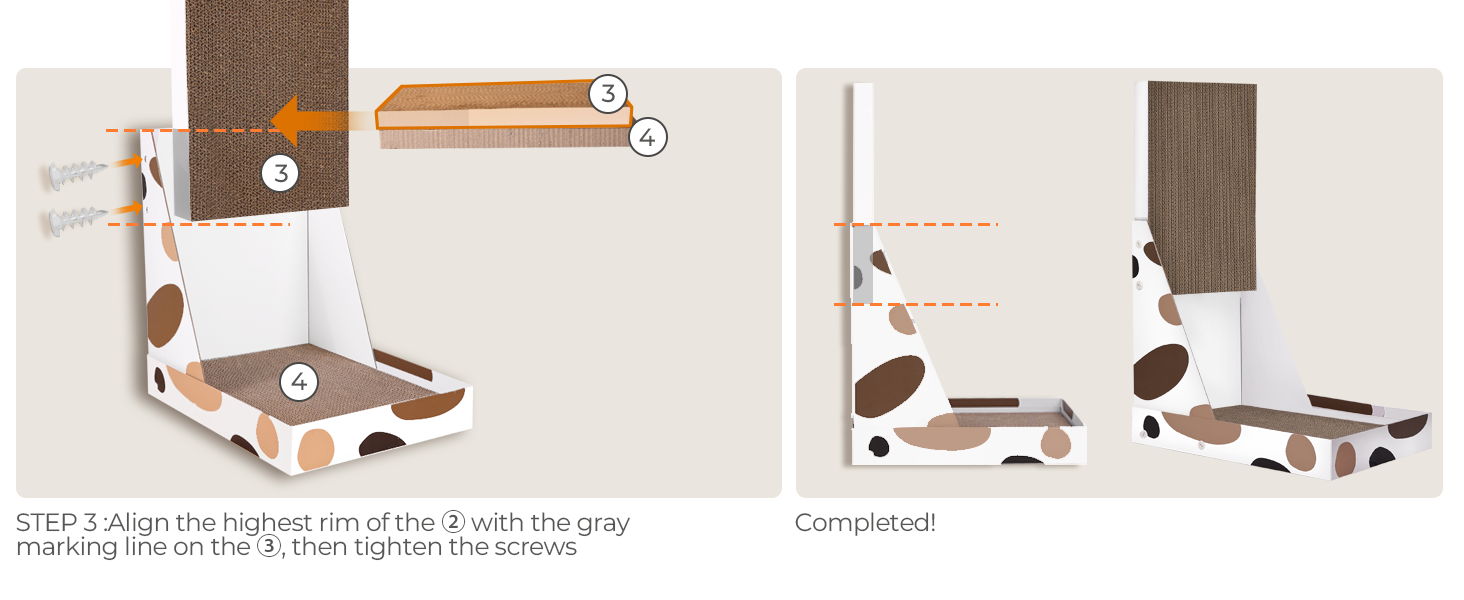 3

4

3

4

STEP 3 :Align the highest rim of the ② with the gray marking line on the ③, then tighten the screws

Completed!