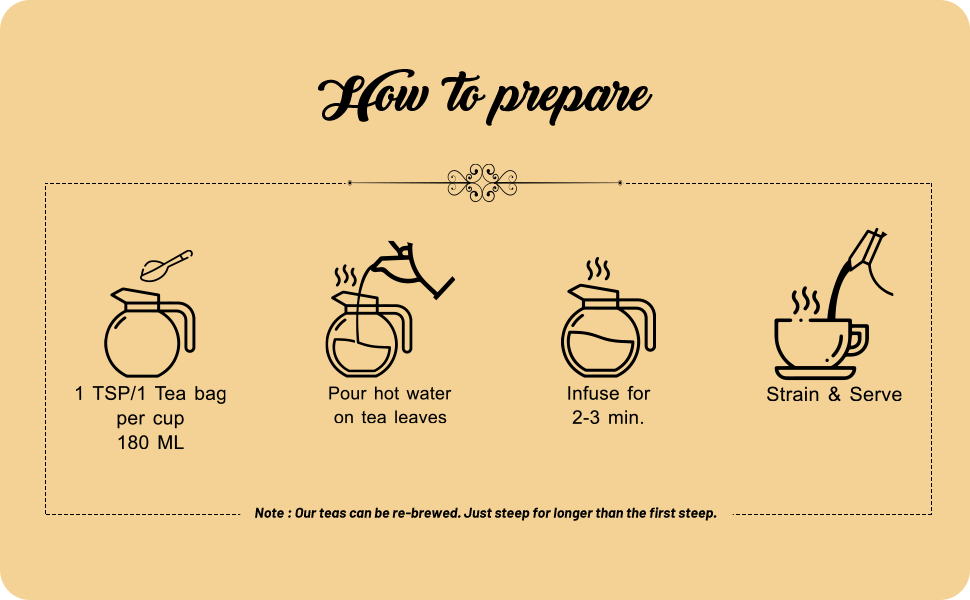 How to prepare

1 TSP/1 Tea bag per cup 180 ML

Pour hot water on tea leaves

Infuse for 2-3 min.

Strain & Serve

Note : Our teas can be re-brewed. Just steep for longer than the first steep.