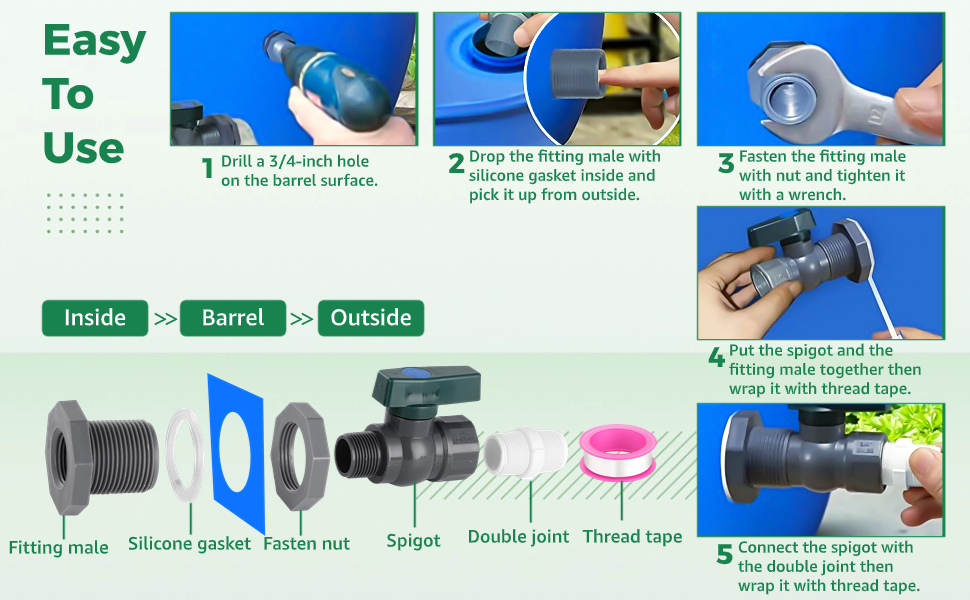 Easy To Use

1 Drill a 3/4-inch hole on the barrel surface.

2 Drop the fitting male with silicone gasket inside and pick it up from outside.

3 Fasten the fitting male with nut and tighten it with a wrench.

4 Put the spigot and the fitting male together then wrap it with thread tape.

5 Connect the spigot with the double joint then wrap it with thread tape.

Inside >> Barrel >> Outside

Fitting male

Silicone gasket

Fasten nut

Spigot

Double joint

Thread tape