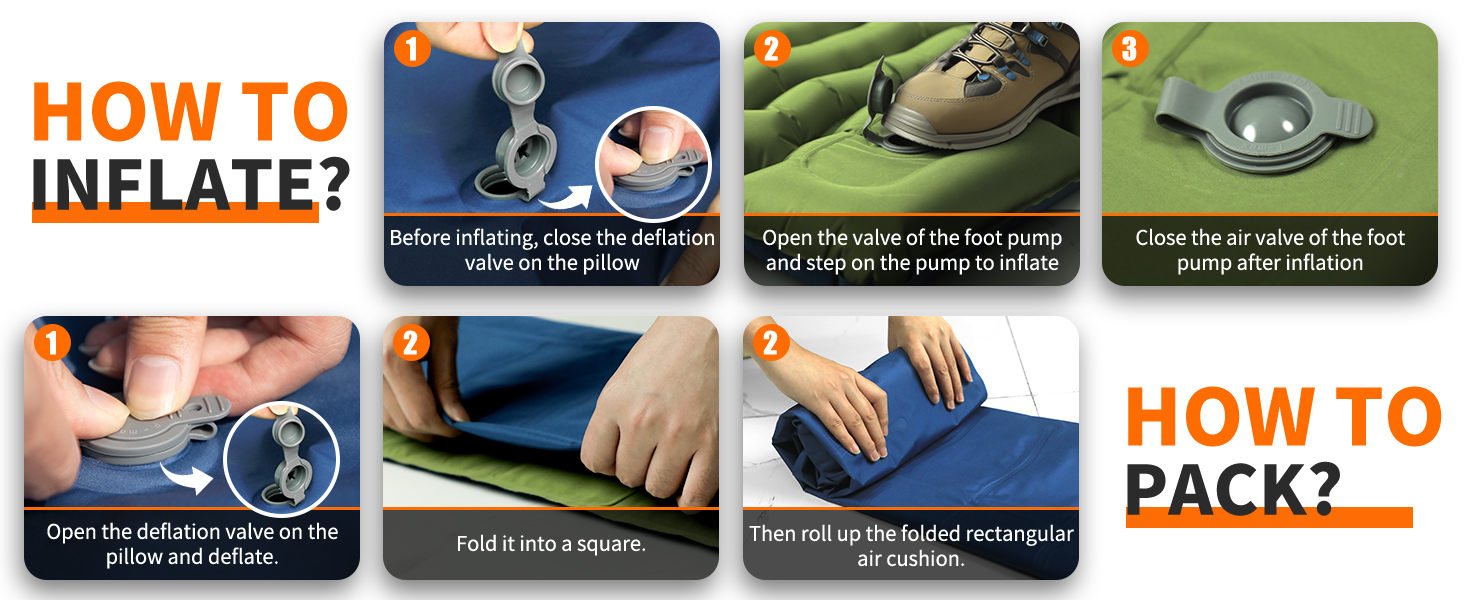 HOW TO INFLATE?

1
Before inflating, close the deflation valve on the pillow

2
Open the valve of the foot pump and step on the pump to inflate

3
Close the air valve of the foot pump after inflation

1
Open the deflation valve on the pillow and deflate.

2
Fold it into a square.

2
Then roll up the folded rectangular air cushion.

HOW TO PACK?