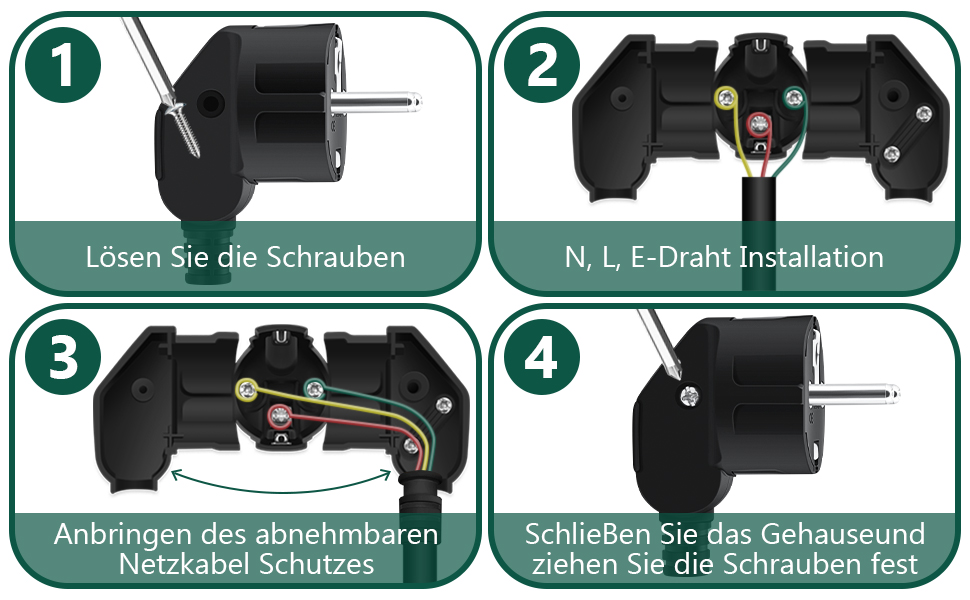 1

Lösen Sie die Schrauben

2

N, L, E-Draht Installation

3

Anbringen des abnehmbaren Netzkabel Schutzes

4

SchlieBen Sie das Gehauseund ziehen Sie die Schrauben fest