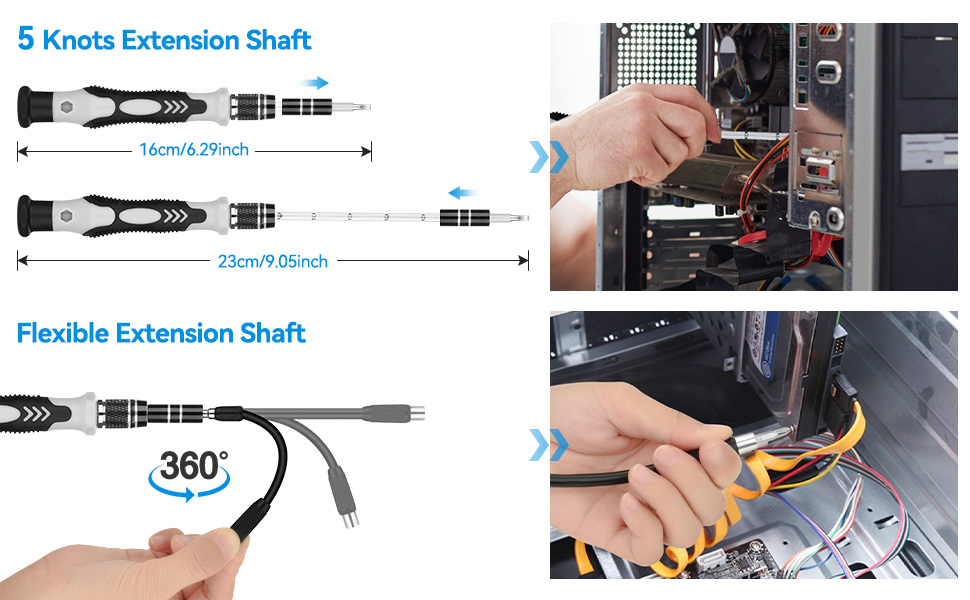 5 Knots Extension Shaft

16cm/6.29inch

23cm/9.05inch

Flexible Extension Shaft

360°