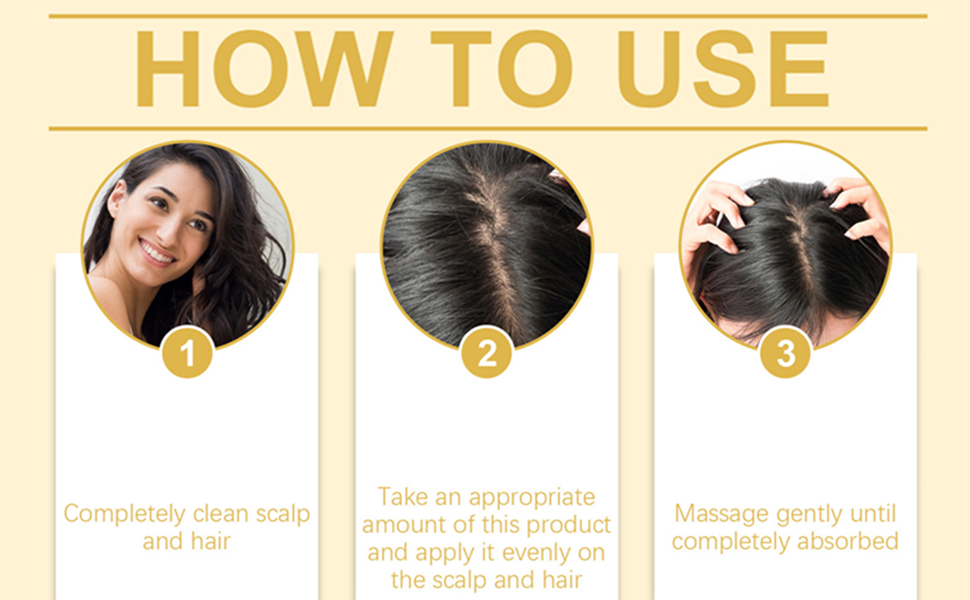 HOW TO USE

1

Completely clean scalp and hair

2

Take an appropriate amount of this product and apply it evenly on the scalp and hair

3

Massage gently until completely absorbed