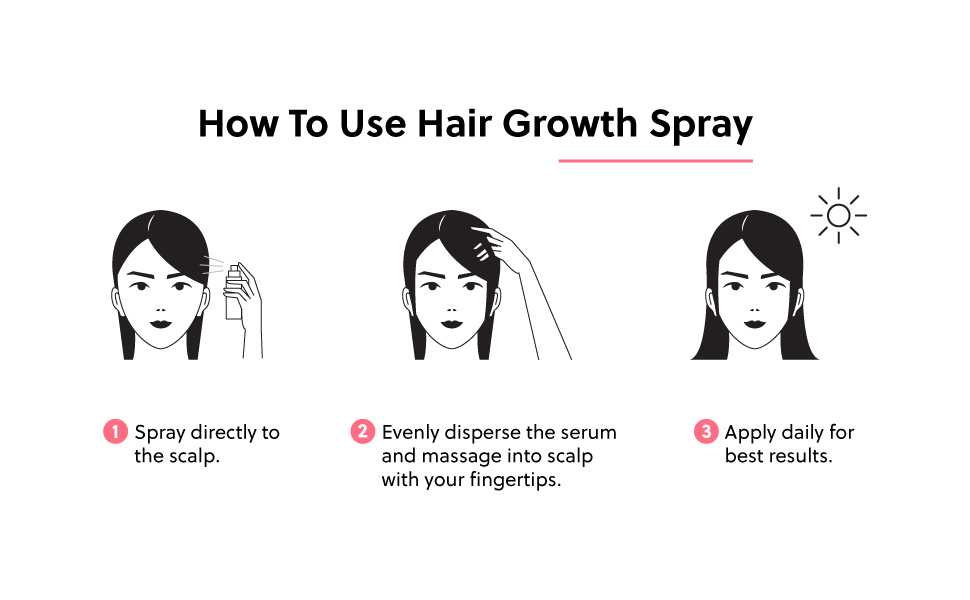 How To Use Hair Growth Spray

1 Spray directly to the scalp.

2 Evenly disperse the serum and massage into scalp with your fingertips.

3 Apply daily for best results.