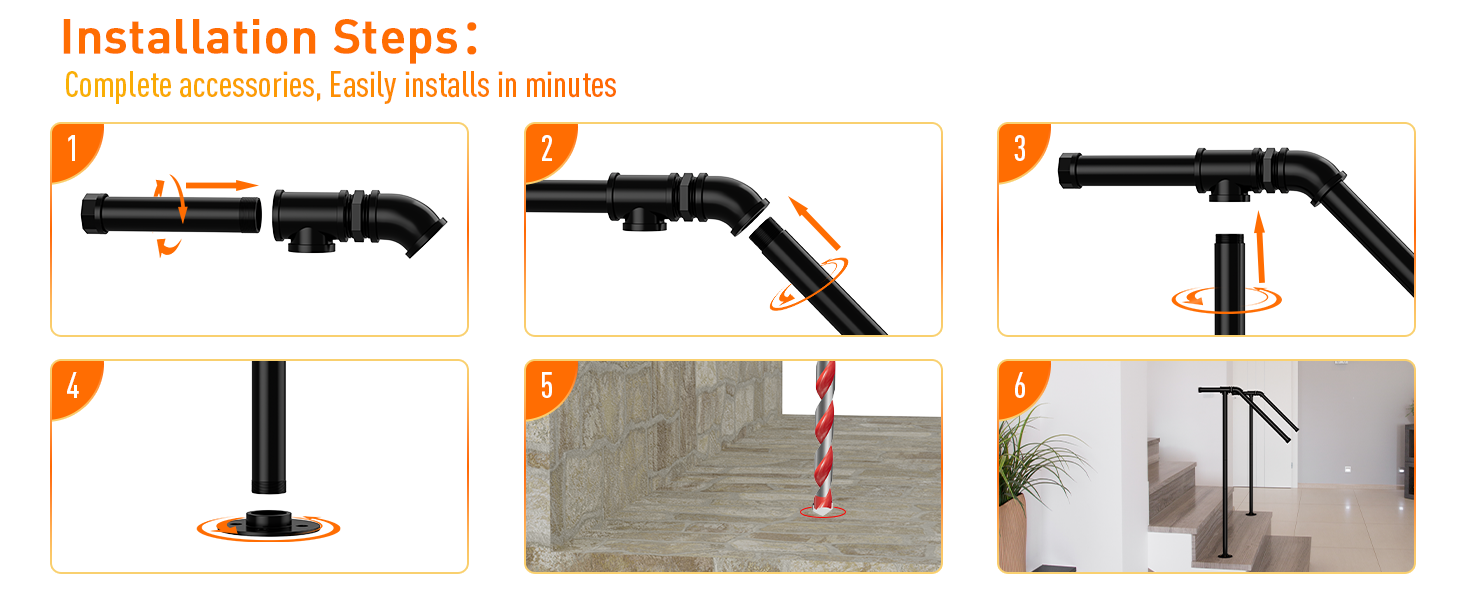 Installation Steps:
Complete accessories, Easily installs in minutes

1

2

3

4

5

6