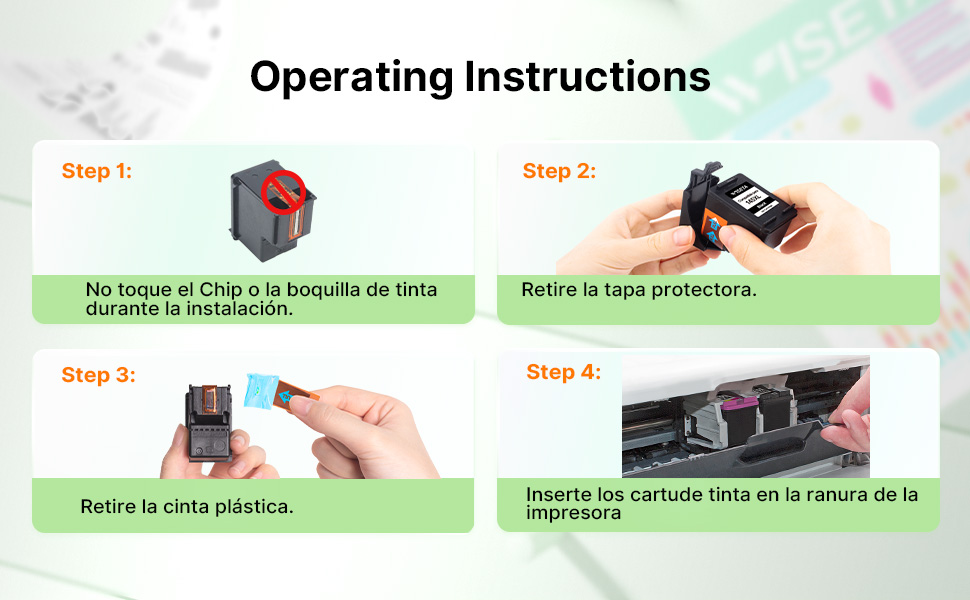 Operating Instructions

Step 1:

No toque el Chip o la boquilla de tinta durante la instalación.

Step 2:

Retire la tapa protectora.

Step 3:

Retire la cinta plástica.

Step 4:

Inserte los cartude tinta en la ranura de la impresora