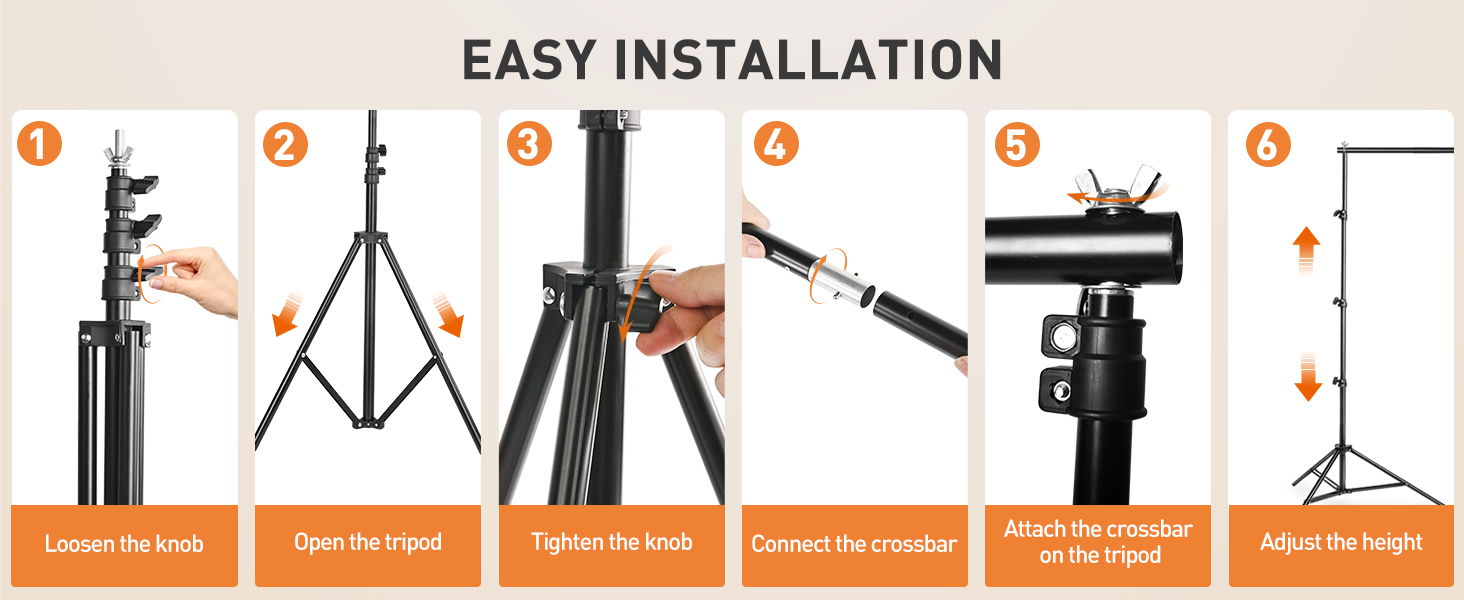 EASY INSTALLATION

1
Loosen the knob

2
Open the tripod

3
Tighten the knob

4
Connect the crossbar

5
Attach the crossbar on the tripod

6
Adjust the height