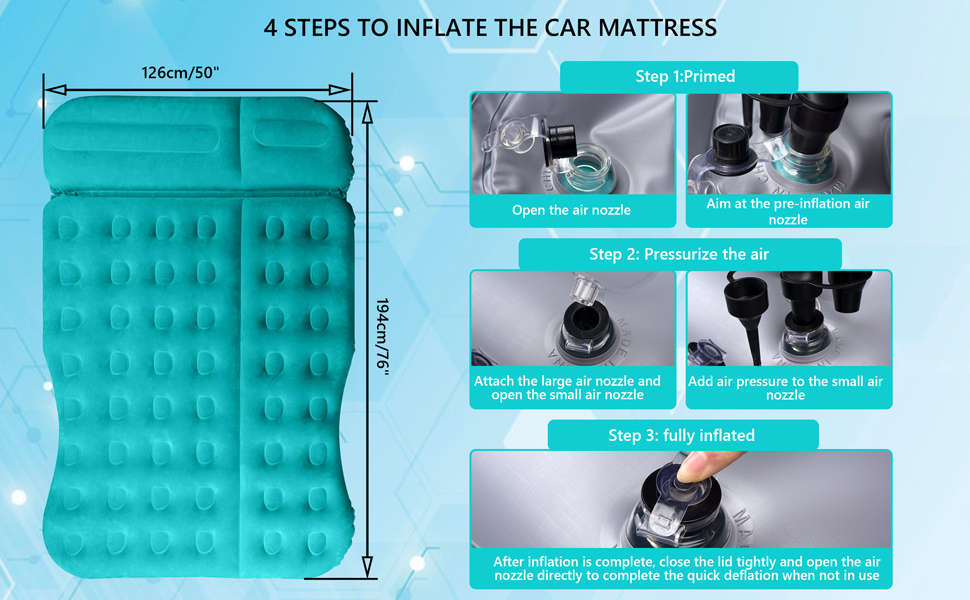 4 STEPS TO INFLATE THE CAR MATTRESS

126cm/50"

194cm/76"

Step 1:Primed

Open the air nozzle

Aim at the pre-inflation air nozzle

Step 2: Pressurize the air

Attach the large air nozzle and open the small air nozzle

Add air pressure to the small air nozzle

Step 3: fully inflated

After inflation is complete, close the lid tightly and open the air nozzle directly to complete the quick deflation when not in use