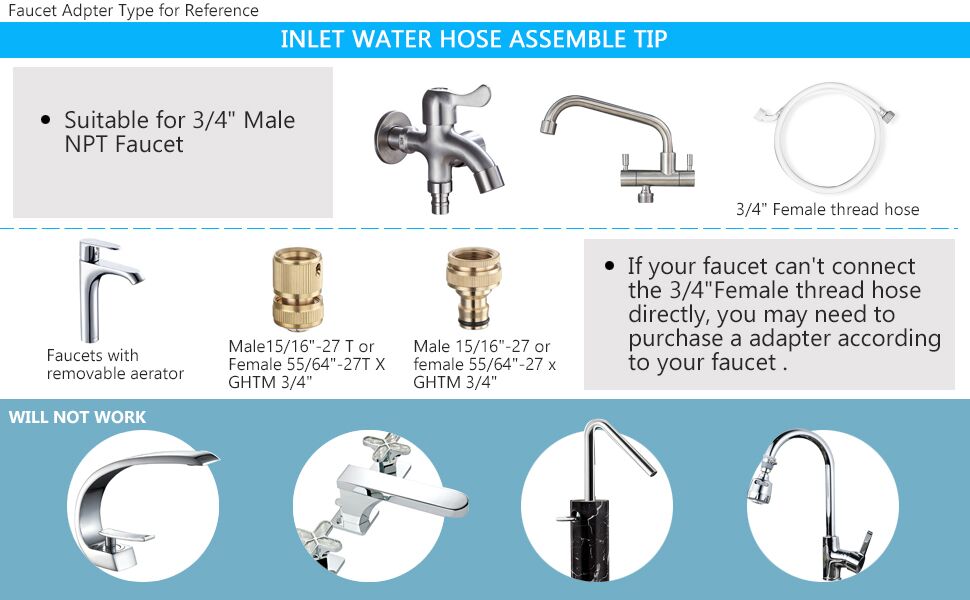 Faucet Adpter Type for Reference

INLET WATER HOSE ASSEMBLE TIP

• Suitable for 3/4" Male NPT Faucet

3/4" Female thread hose

Faucets with removable aerator

Male15/16"-27 T or Female 55/64"-27T X GHTM 3/4"

Male 15/16"-27 or female 55/64"-27 x GHTM 3/4"

• If your faucet can't connect the 3/4"Female thread hose directly, you may need to purchase a adapter according to your faucet .

WILL NOT WORK