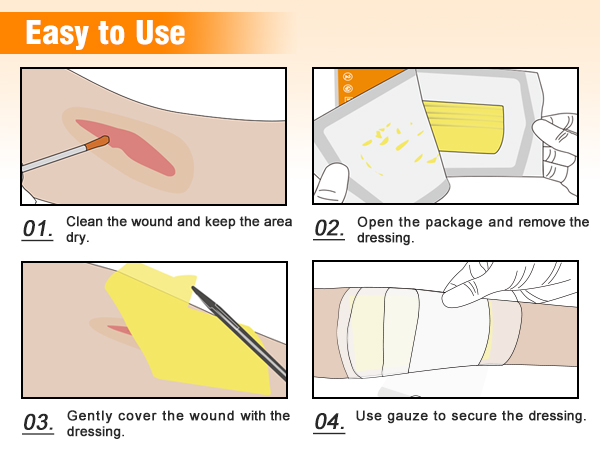 Easy to Use

01. Clean the wound and keep the area dry.

02. Open the package and remove the dressing.

03. Gently cover the wound with the dressing.

04. Use gauze to secure the dressing.