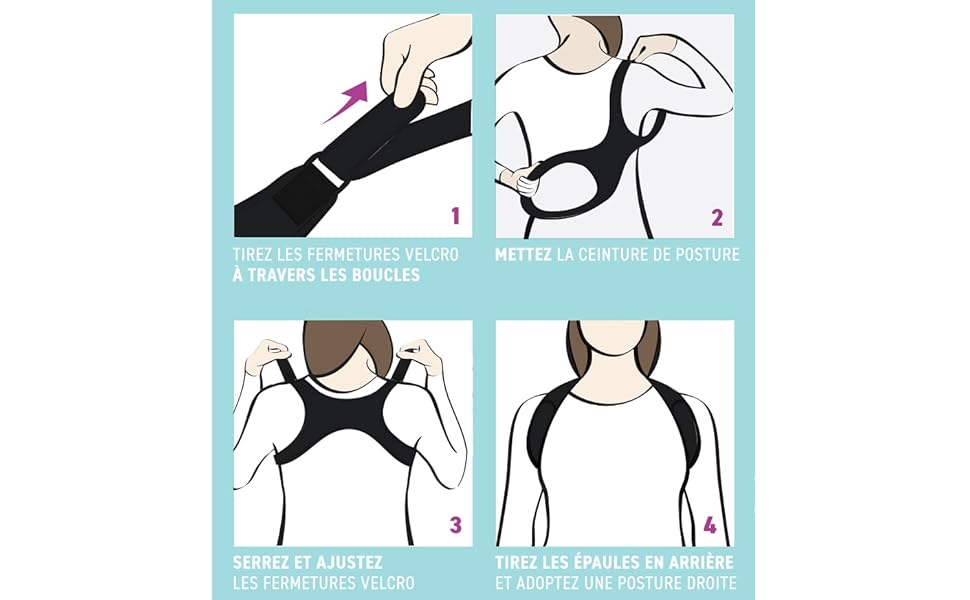 1

TIREZ LES FERMETURES VELCRO
À TRAVERS LES BOUCLES

2

METTEZ LA CEINTURE DE POSTURE

3

SERREZ ET AJUSTEZ
LES FERMETURES VELCRO

4

TIREZ LES ÉPAULES EN ARRIÈRE
ET ADOPTEZ UNE POSTURE DROITE