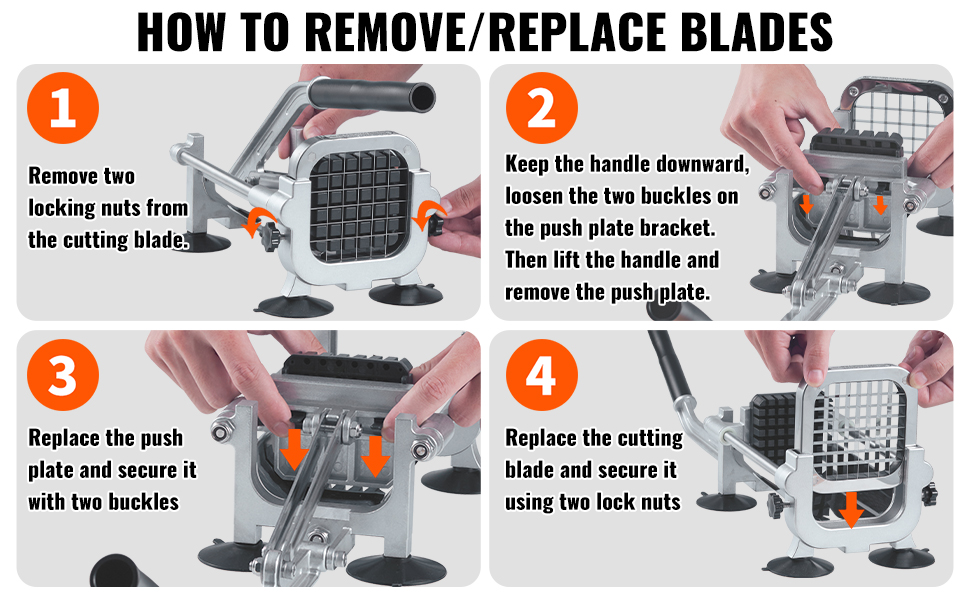 HOW TO REMOVE/REPLACE BLADES

1

Remove two locking nuts from the cutting blade.

2

Keep the handle downward, loosen the two buckles on the push plate bracket. Then lift the handle and remove the push plate.

3

Replace the push plate and secure it with two buckles

4

Replace the cutting blade and secure it using two lock nuts