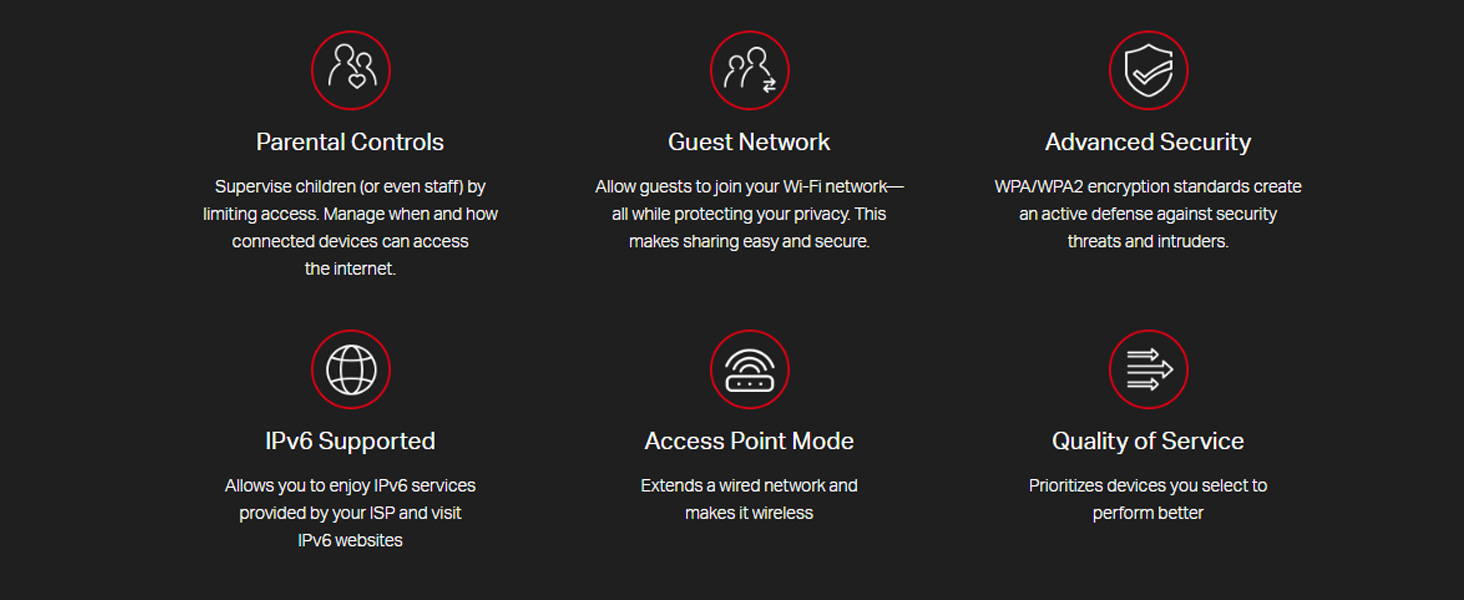 Parental Controls

Supervise children (or even staff) by limiting access. Manage when and how connected devices can access the internet.

Guest Network

Allow guests to join your Wi-Fi network—all while protecting your privacy. This makes sharing easy and secure.

Advanced Security

WPA/WPA2 encryption standards create an active defense against security threats and intruders.

IPv6 Supported

Allows you to enjoy IPv6 services provided by your ISP and visit IPv6 websites

Access Point Mode

Extends a wired network and makes it wireless

Quality of Service

Prioritizes devices you select to perform better