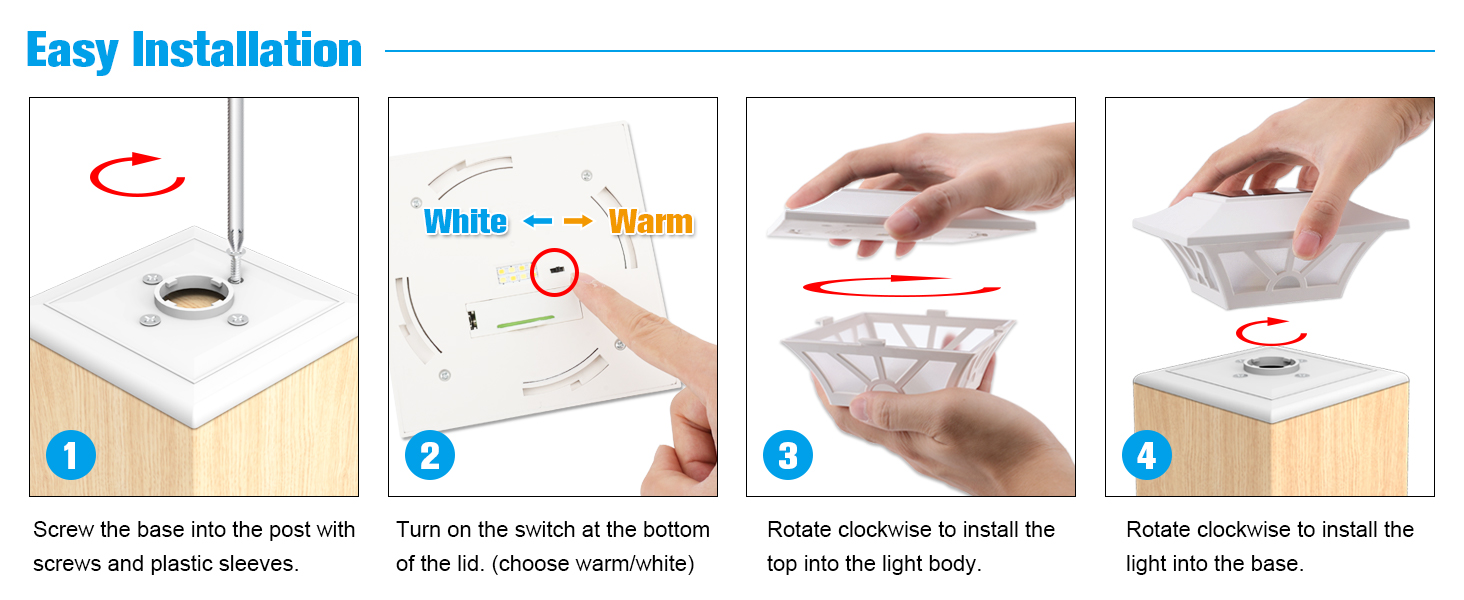 Easy Installation

1

Screw the base into the post with screws and plastic sleeves.

White Warm

2

Turn on the switch at the bottom of the lid. (choose warm/white)

3

Rotate clockwise to install the top into the light body.

4

Rotate clockwise to install the light into the base.