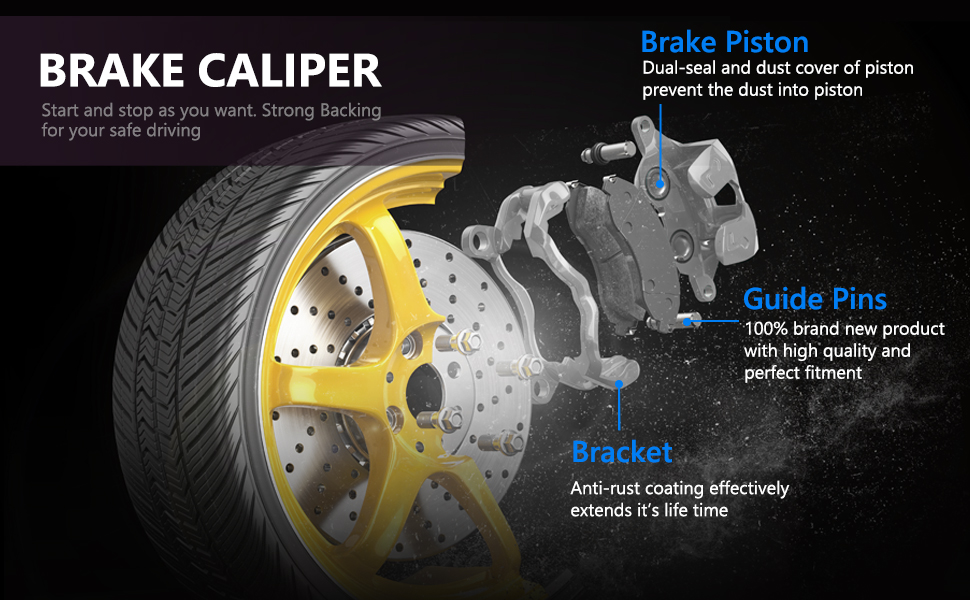 BRAKE CALIPER

Start and stop as you want. Strong Backing for your safe driving

Brake Piston

Dual-seal and dust cover of piston prevent the dust into piston

Guide Pins

100% brand new product with high quality and perfect fitment

Bracket

Anti-rust coating effectively extends it's life time