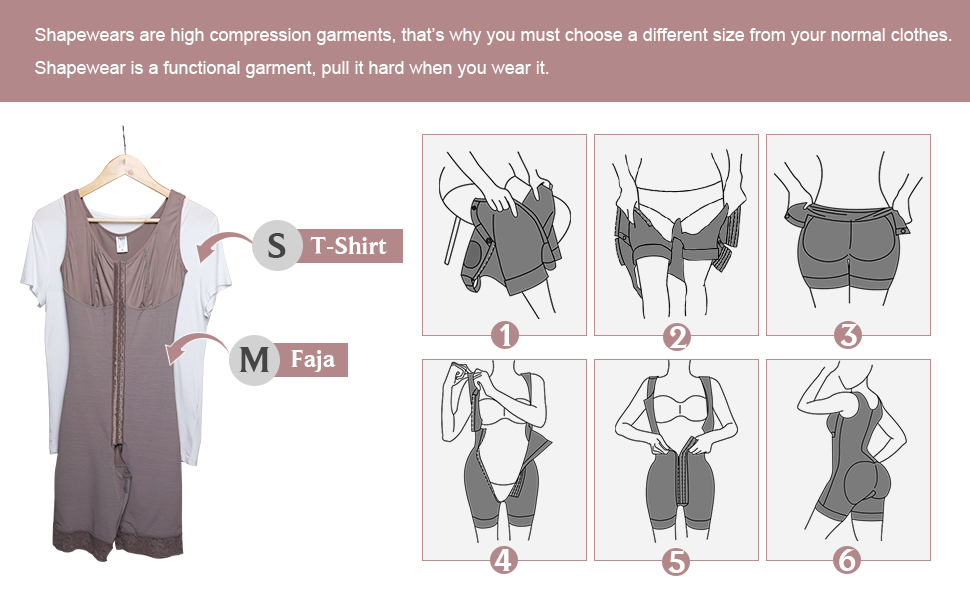 Shapewears are high compression garments, that's why you must choose a different size from your normal clothes.
Shapewear is a functional garment, pull it hard when you wear it.

S T-Shirt

M Faja

1
2
3
4
5
6