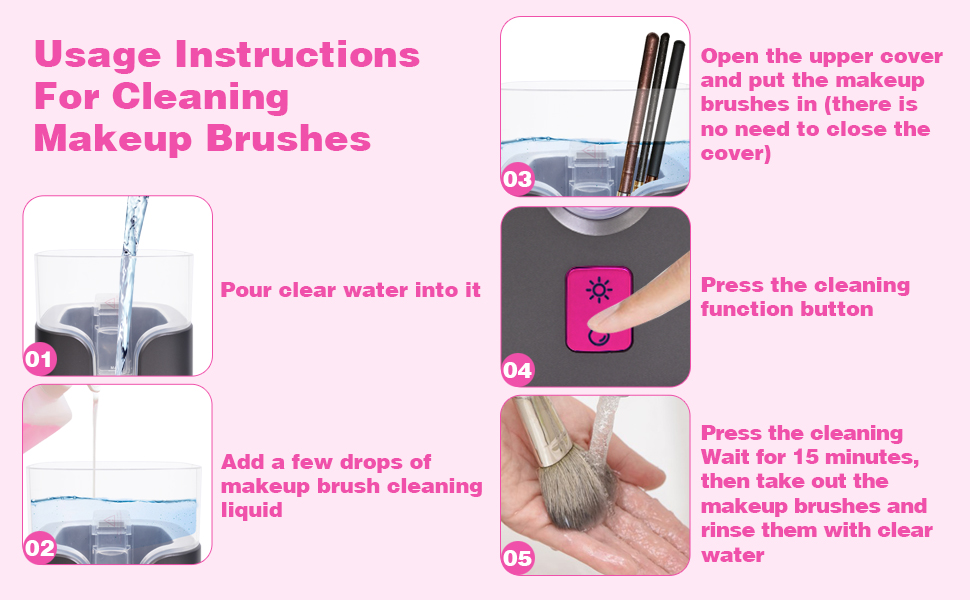 Usage Instructions For Cleaning Makeup Brushes

01

Pour clear water into it

02

Add a few drops of makeup brush cleaning liquid

03

Open the upper cover and put the makeup brushes in (there is no need to close the cover)

04

Press the cleaning function button

05

Press the cleaning Wait for 15 minutes, then take out the makeup brushes and rinse them with clear water