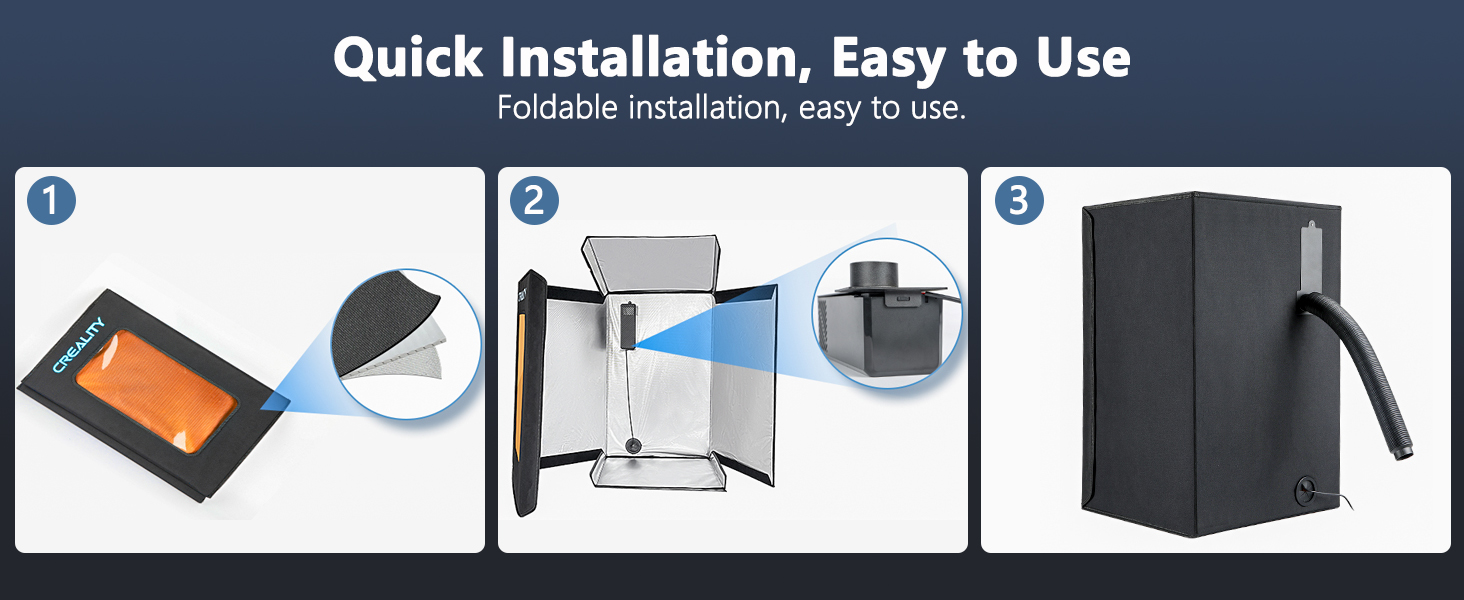 Quick Installation, Easy to Use
Foldable installation, easy to use.

1

CREALITY

2

3