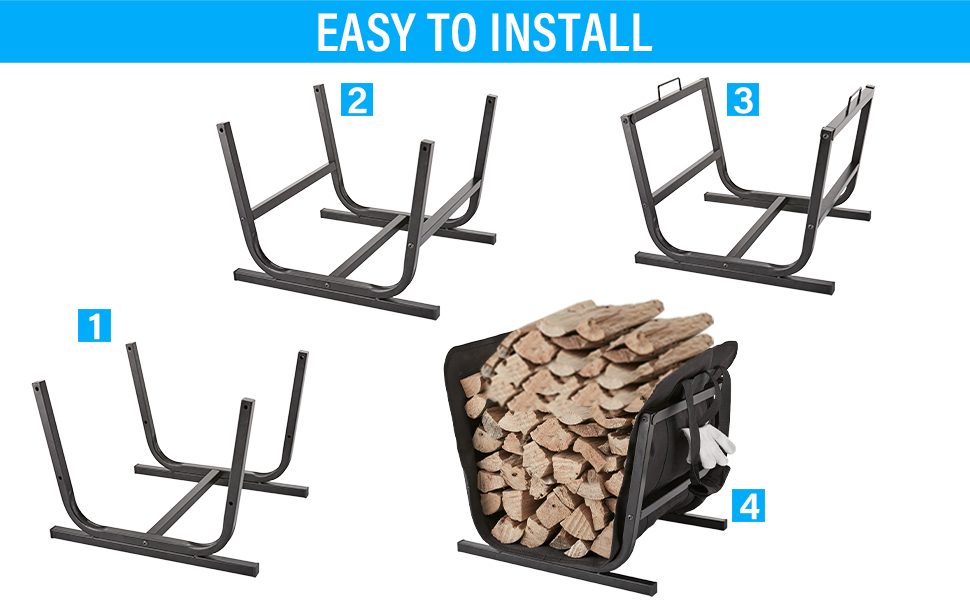 EASY TO INSTALL

2

3

1

4