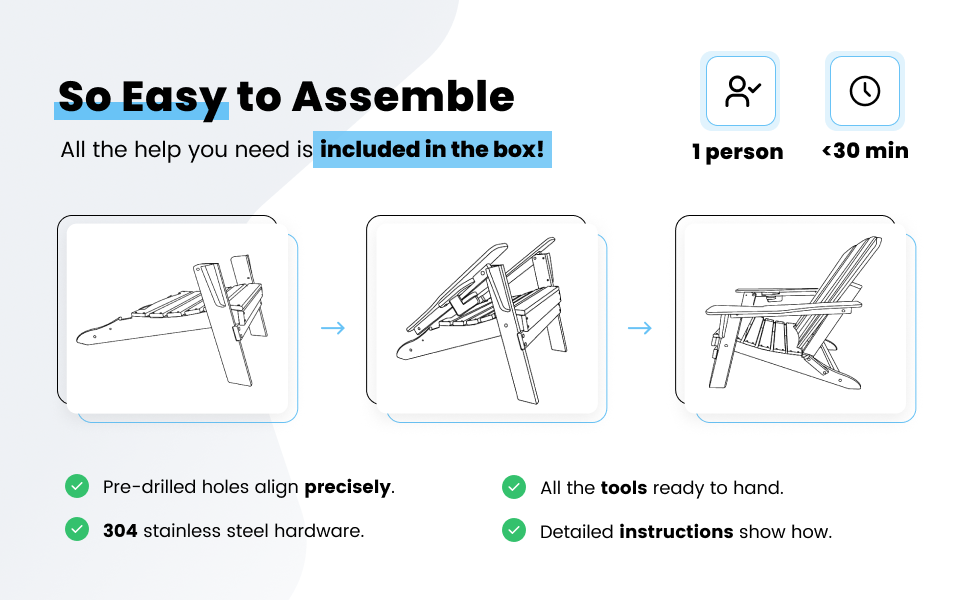 So Easy to Assemble

All the help you need is included in the box!

1 person

<30 min

Pre-drilled holes align precisely.

304 stainless steel hardware.

All the tools ready to hand.

Detailed instructions show how.