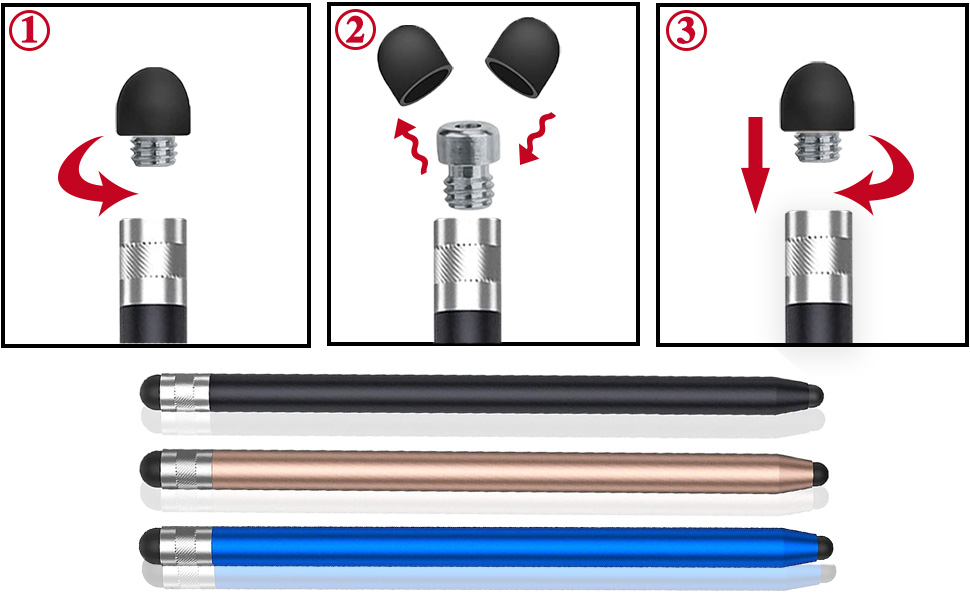 ①

②

③