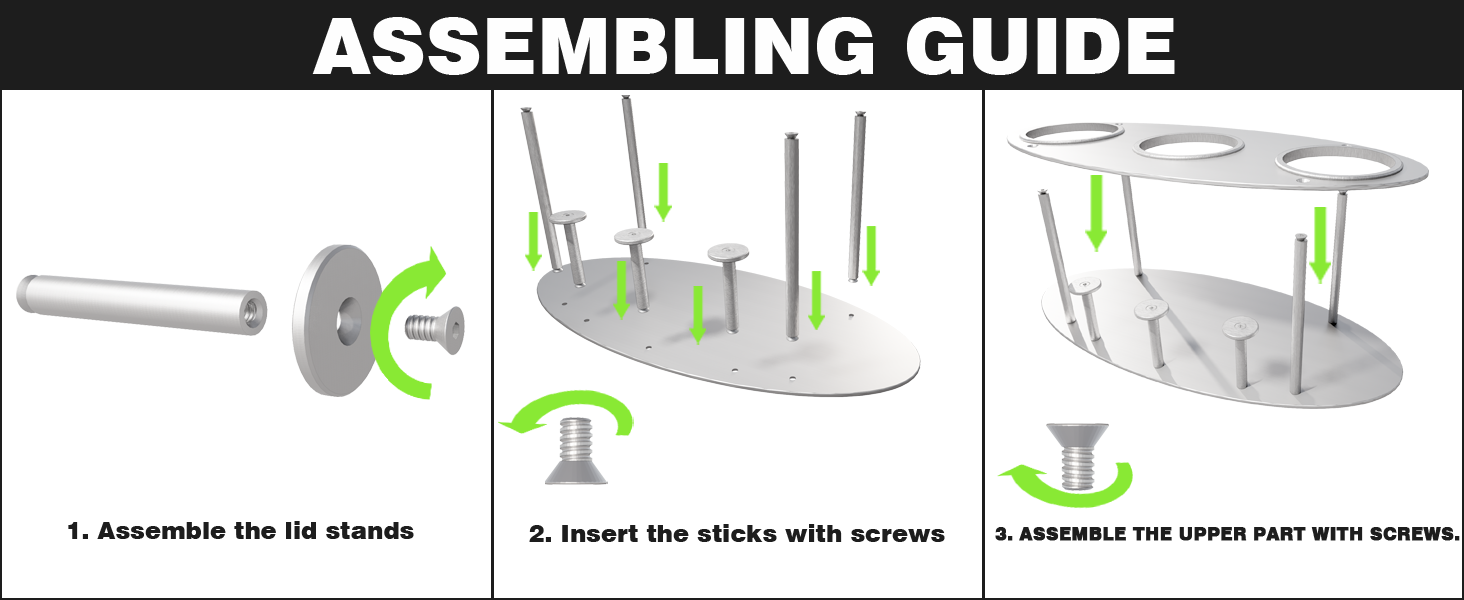 ASSEMBLING GUIDE

1. Assemble the lid stands

2. Insert the sticks with screws

3. ASSEMBLE THE UPPER PART WITH SCREWS.