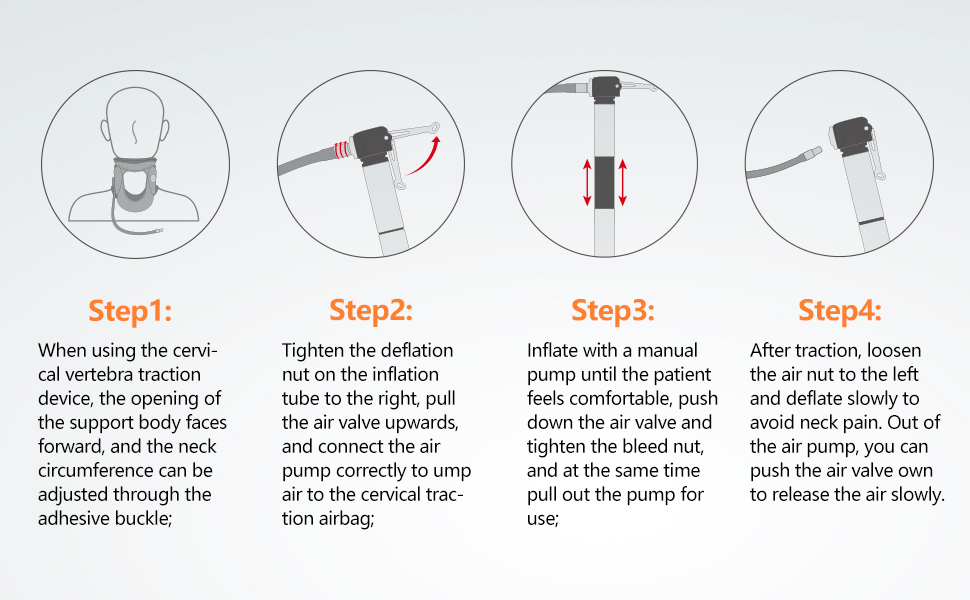 Step1:

When using the cervical vertebra traction device, the opening of the support body faces forward, and the neck circumference can be adjusted through the adhesive buckle;

Step2:

Tighten the deflation nut on the inflation tube to the right, pull the air valve upwards, and connect the air pump correctly to ump air to the cervical traction airbag;

Step3:

Inflate with a manual pump until the patient feels comfortable, push down the air valve and tighten the bleed nut, and at the same time pull out the pump for use;

Step4:

After traction, loosen the air nut to the left and deflate slowly to avoid neck pain. Out of the air pump, you can push the air valve own to release the air slowly.