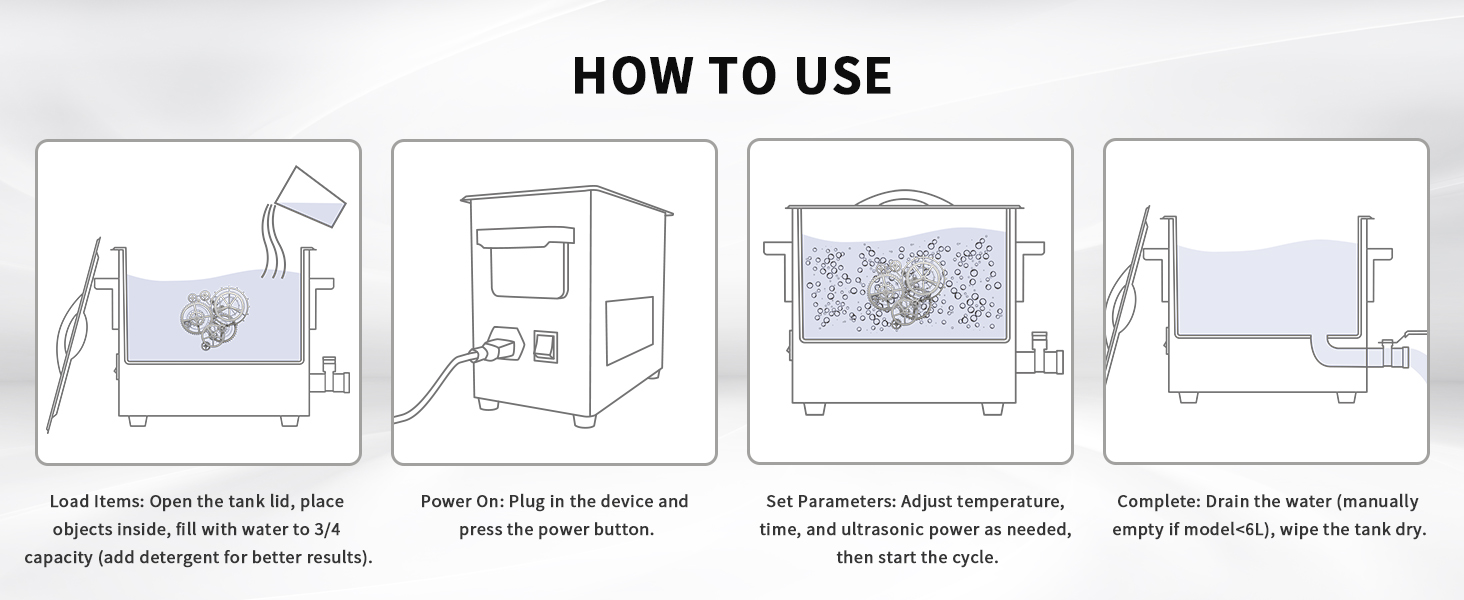 HOW TO USE

Load Items: Open the tank lid, place objects inside, fill with water to 3/4 capacity (add detergent for better results).

Power On: Plug in the device and press the power button.

Set Parameters: Adjust temperature, time, and ultrasonic power as needed, then start the cycle.

Complete: Drain the water (manually empty if model<6L), wipe the tank dry.